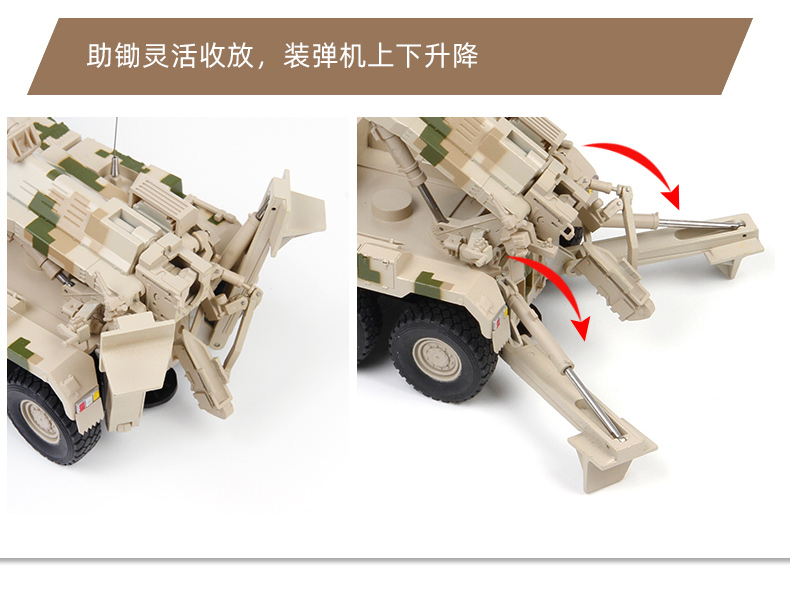 助锄灵活收放，装弹机上下升降