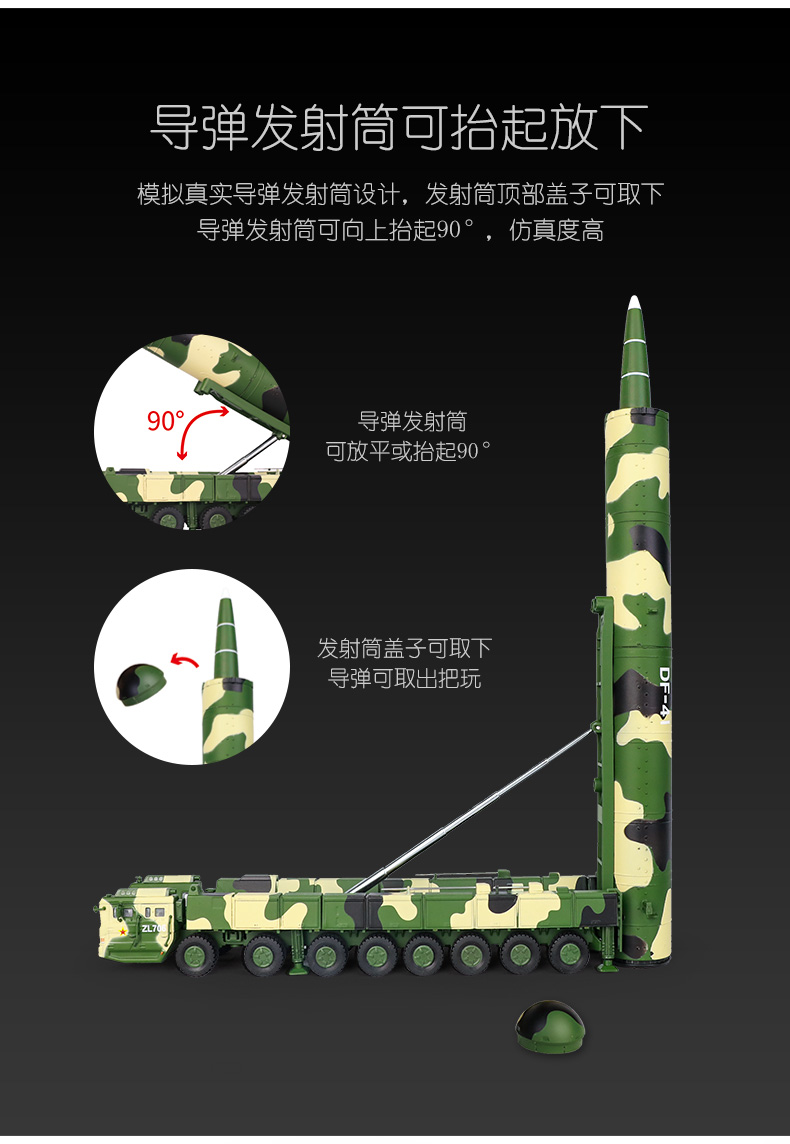 导弹发射筒可抬起放下

模拟真实导弹发射筒设计，发射筒顶部盖子可取下
导弹发射筒可向上抬起90°，仿真度高

90°

导弹发射筒
可放平或抬起90°

发射筒盖子可取下
导弹可取出把玩

DF-4

ZL70