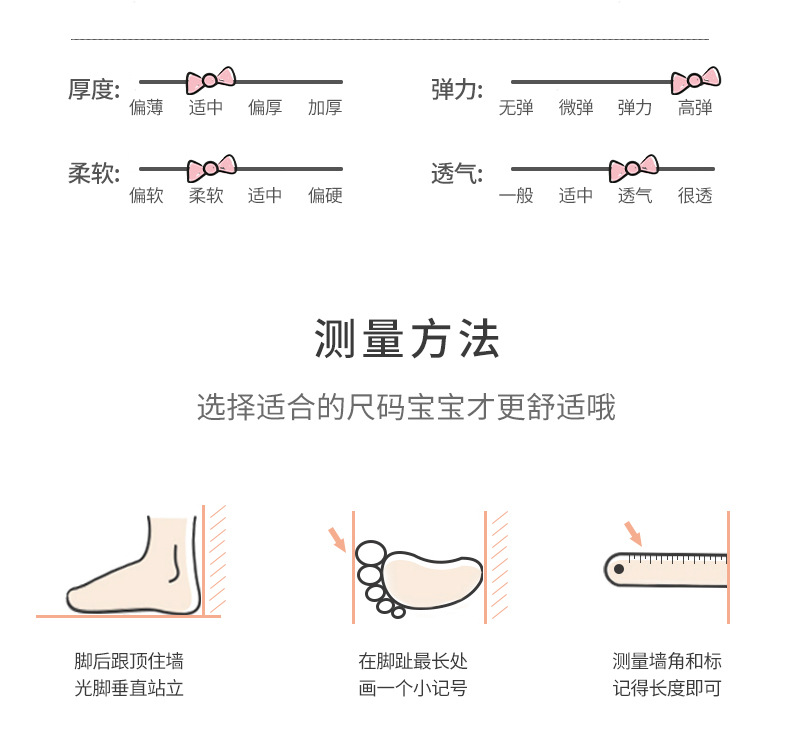 厚度: 偏薄 适中 偏厚 加厚

弹力: 无弹 微弹 弹力 高弹

柔软: 偏软 柔软 适中 偏硬

透气: 一般 适中 透气 很透

测量方法

选择适合的尺码宝宝才更舒适哦

脚后跟顶住墙
光脚垂直站立

在脚趾最长处
画一个小记号

测量墙角和标
记得长度即可