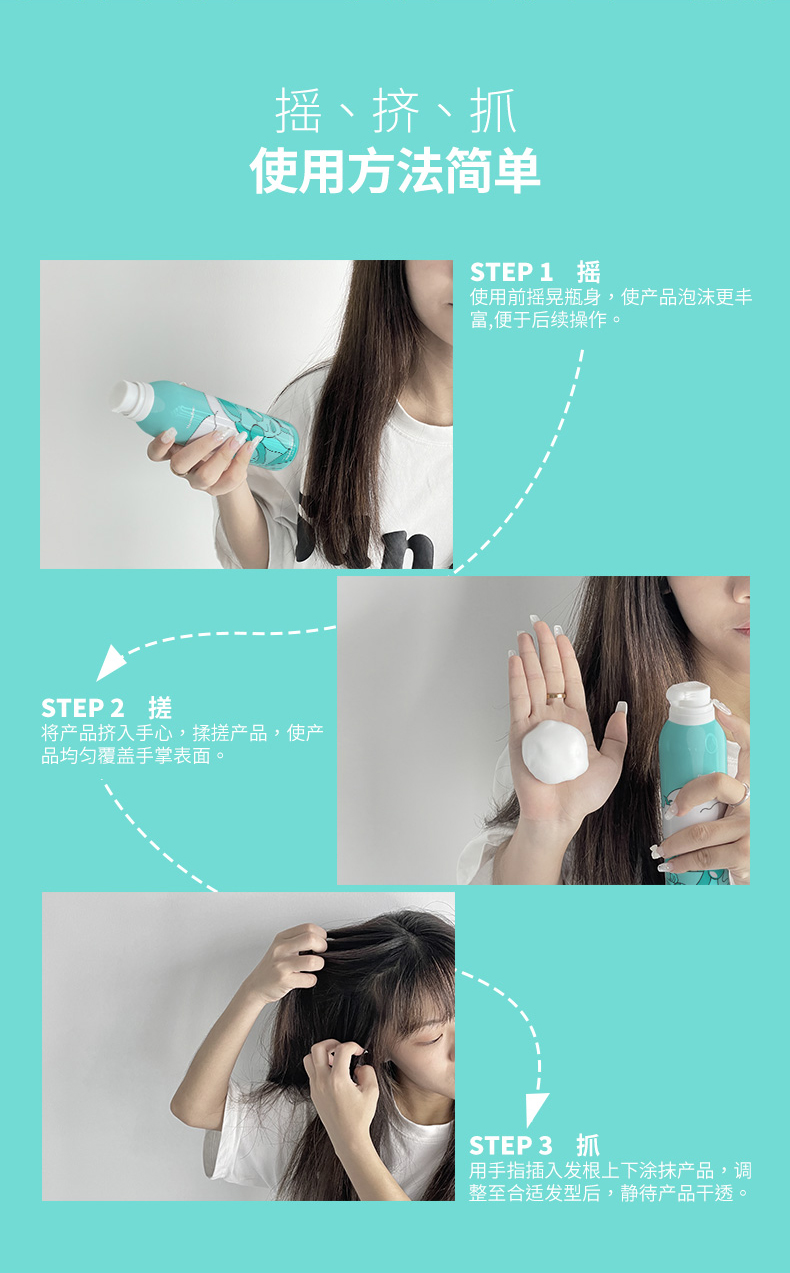 摇、挤、抓
使用方法简单

STEP 1 摇
使用前摇晃瓶身，使产品泡沫更丰富,便于后续操作。

STEP 2 搓
将产品挤入手心，揉搓产品，使产品均匀覆盖手掌表面。

STEP 3 抓
用手指插入发根上下涂抹产品，调整至合适发型后，静待产品干透。