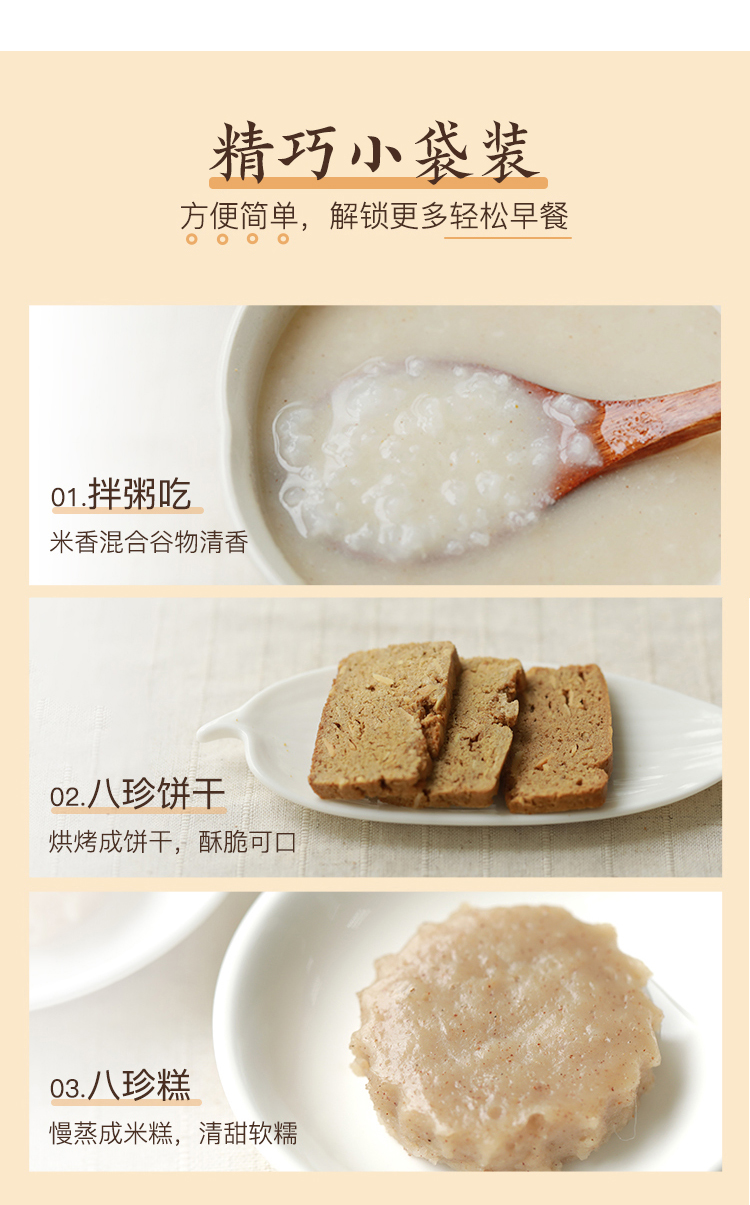 精巧小袋装

方便简单，解锁更多轻松早餐

01.拌粥吃

米香混合谷物清香

02.八珍饼干

烘烤成饼干，酥脆可口

03.八珍糕

慢蒸成米糕，清甜软糯