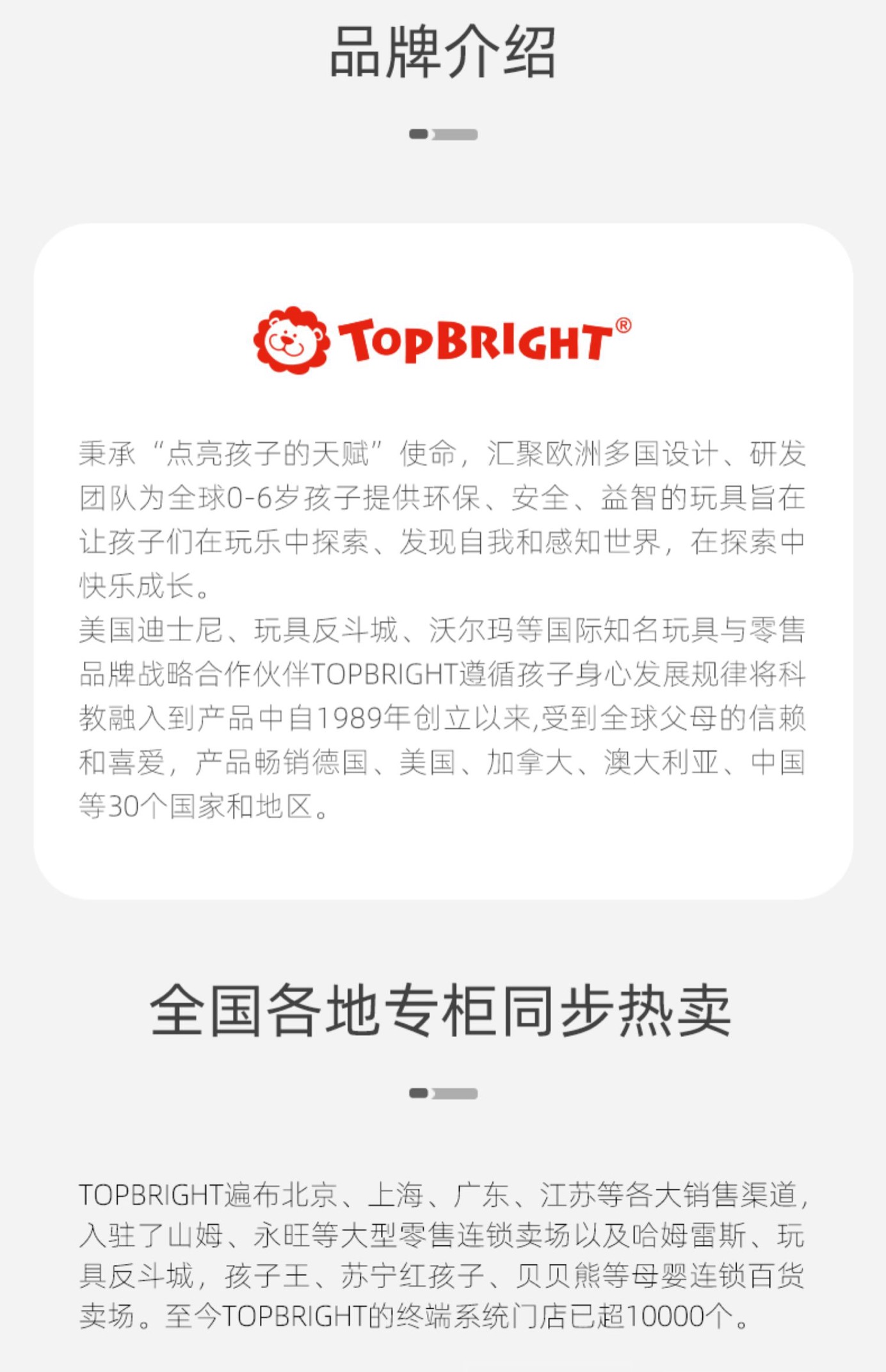 品牌介绍

TOPBRIGHT®

秉承“点亮孩子的天赋”使命，汇聚欧洲多国设计、研发团队为全球0-6岁孩子提供环保、安全、益智的玩具旨在让孩子们在玩乐中探索、发现自我和感知世界，在探索中快乐成长。

美国迪士尼、玩具反斗城、沃尔玛等国际知名玩具与零售品牌战略合作伙伴TOPBRIGHT遵循孩子身心发展规律将科教融入到产品中自1989年创立以来,受到全球父母的信赖和喜爱，产品畅销德国、美国、加拿大、澳大利亚、中国等30个国家和地区。

全国各地专柜同步热卖

TOPBRIGHT遍布北京、上海、广东、江苏等各大销售渠道，入驻了山姆、永旺等大型零售连锁卖场以及哈姆雷斯、玩具反斗城，孩子王、苏宁红孩子、贝贝熊等母婴连锁百货卖场。至今TOPBRIGHT的终端系统门店已超10000个。