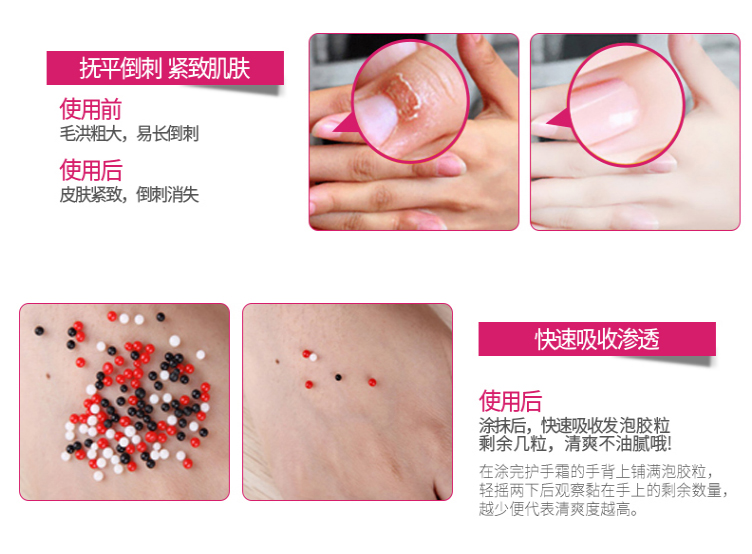 抚平倒刺 紧致肌肤

使用前
毛洪粗大，易长倒刺

使用后
皮肤紧致，倒刺消失

快速吸收渗透

使用后
涂抹后，快速吸收发泡胶粒
剩余几粒，清爽不油腻哦!

在涂完护手霜的手背上铺满泡胶粒，轻摇两下后观察黏在手上的剩余数量，越少便代表清爽度越高。