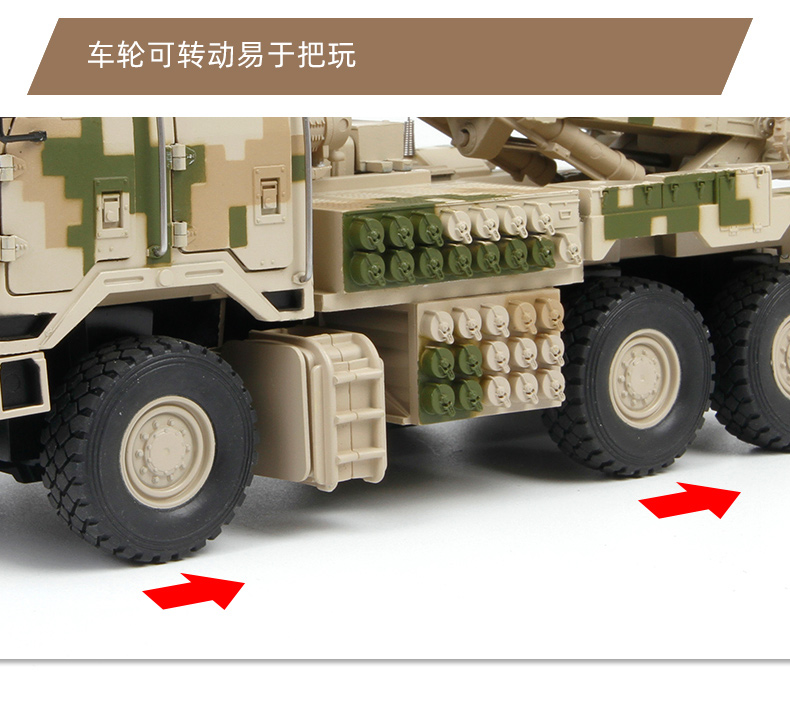 车轮可转动易于把玩