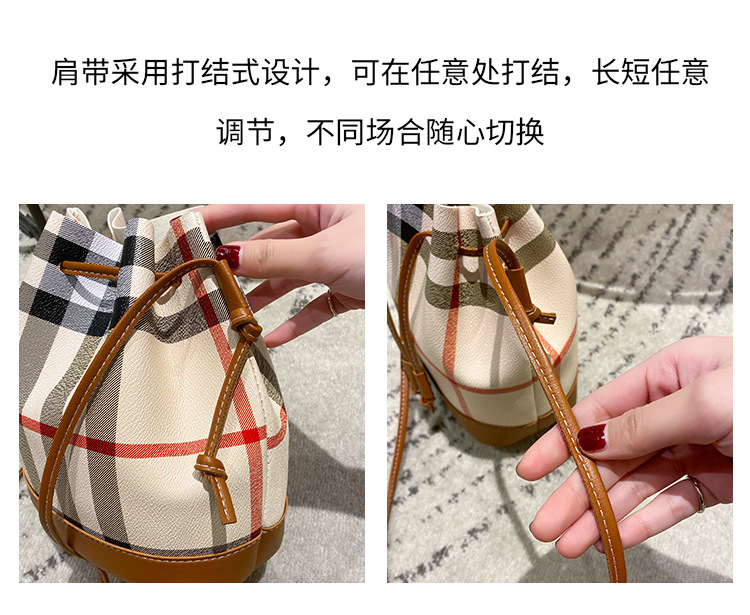 肩带采用打结式设计，可在任意处打结，长短任意调节，不同场合随心切换