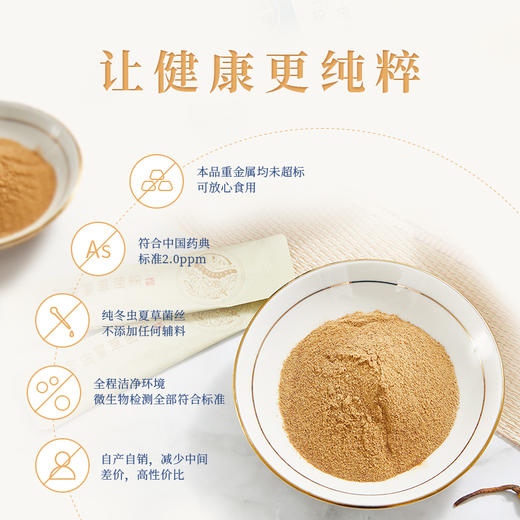 让健康更纯粹

本品重金属均未超标
可放心食用

As

符合中国药典
标准2.0ppm

纯冬虫夏草菌丝
不添加任何辅料

全程洁净环境
微生物检测全部符合标准

自产自销，减少中间
差价，高性价比