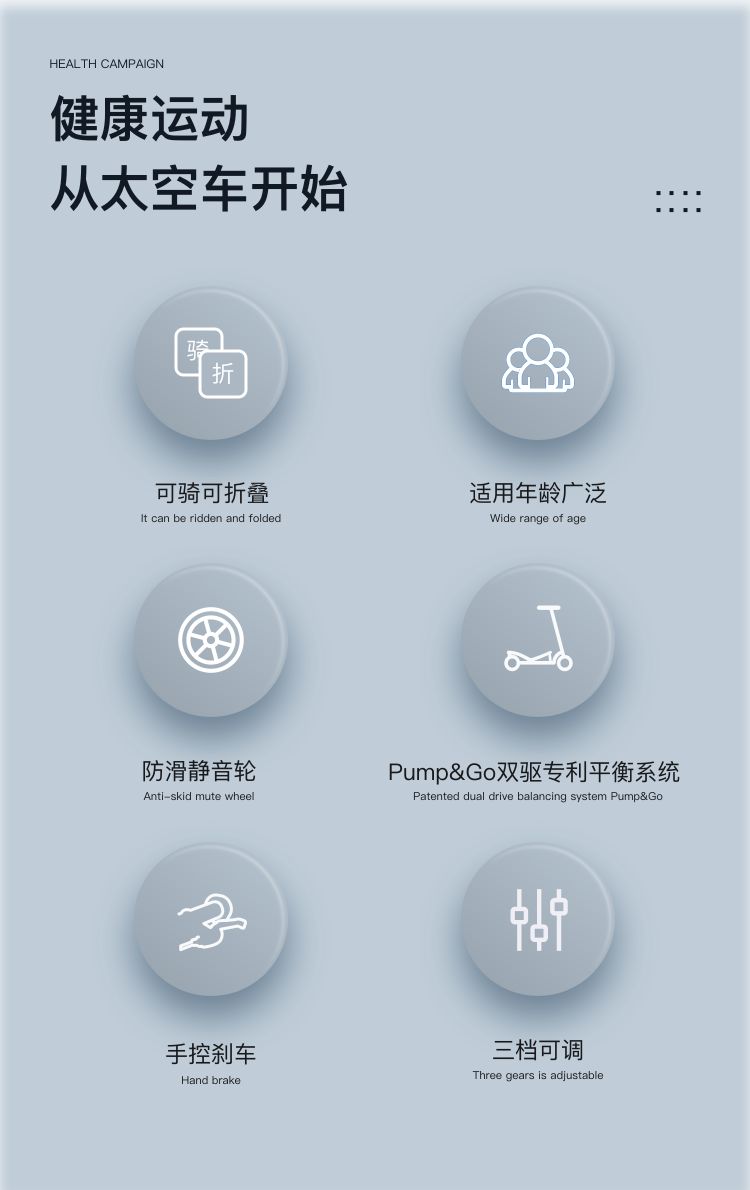 HEALTH CAMPAIGN

健康运动
从太空车开始

骑
折

可骑可折叠
It can be ridden and folded

适用年龄广泛
Wide range of age

防滑静音轮
Anti-skid mute wheel

Pump&Go双驱专利平衡系统
Patented dual drive balancing system Pump&Go

手控刹车
Hand brake

三档可调
Three gears is adjustable