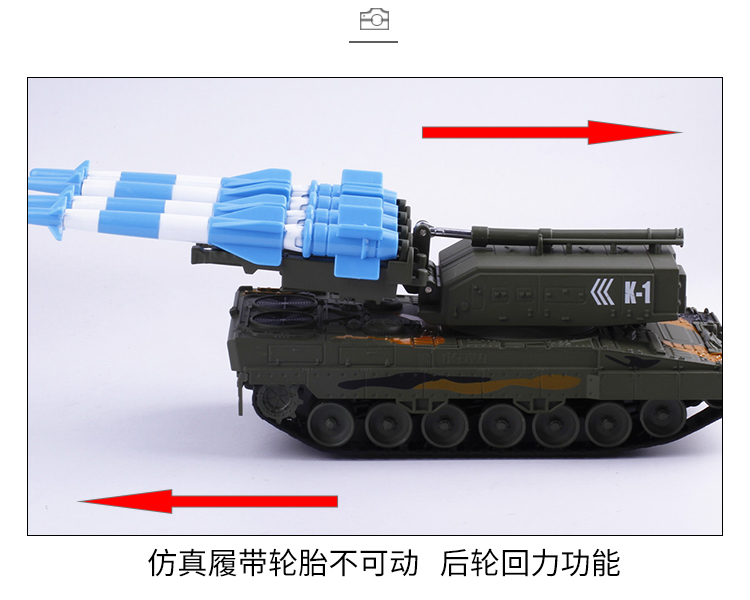 K-1

仿真履带轮胎不可动 后轮回力功能