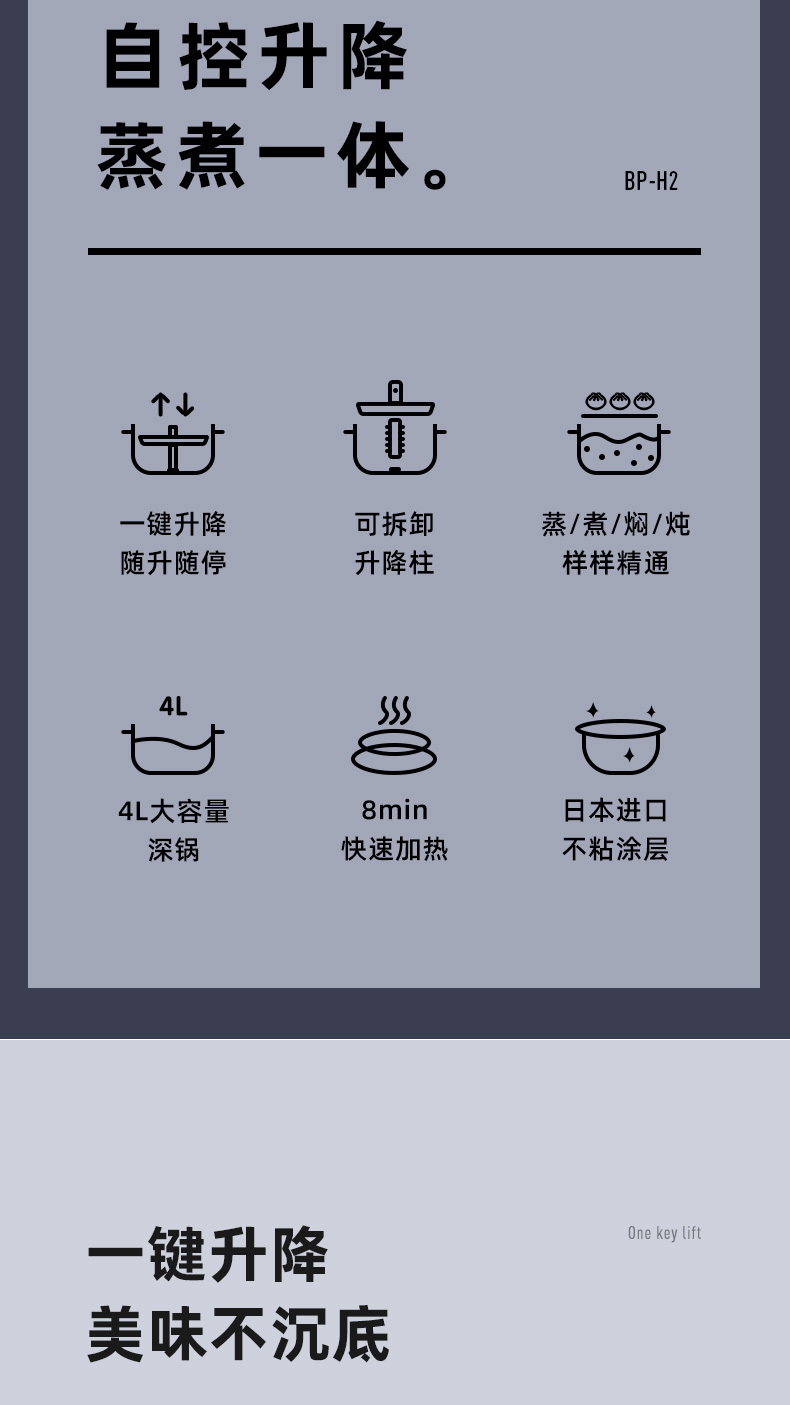 自控升降
蒸煮一体。

BP-H2

一键升降
随升随停

可拆卸
升降柱

蒸/煮/焖/炖
样样精通

4L

4L大容量
深锅

8min
快速加热

日本进口
不粘涂层

One key lift

一键升降
美味不沉底