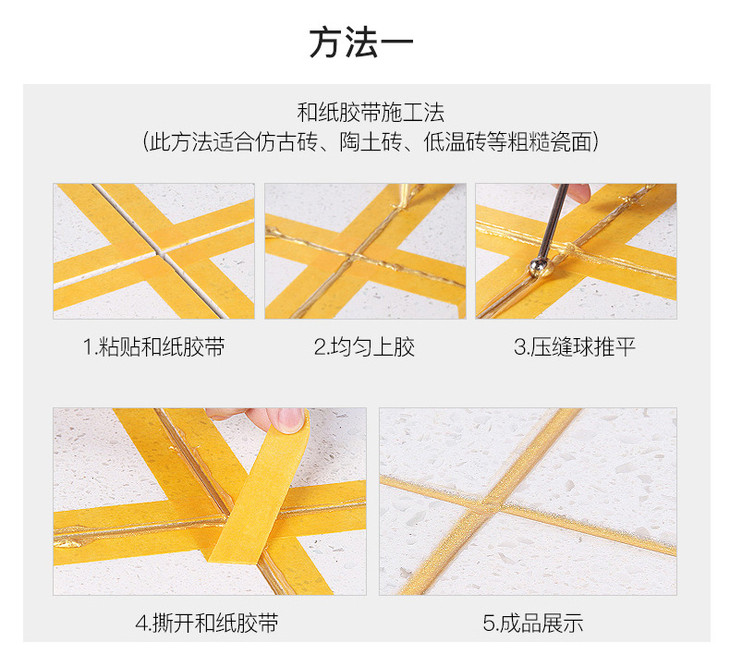 方法一

和纸胶带施工法
(此方法适合仿古砖、陶土砖、低温砖等粗糙瓷面)

1.粘贴和纸胶带

2.均匀上胶

3.压缝球推平

4.撕开和纸胶带

5.成品展示