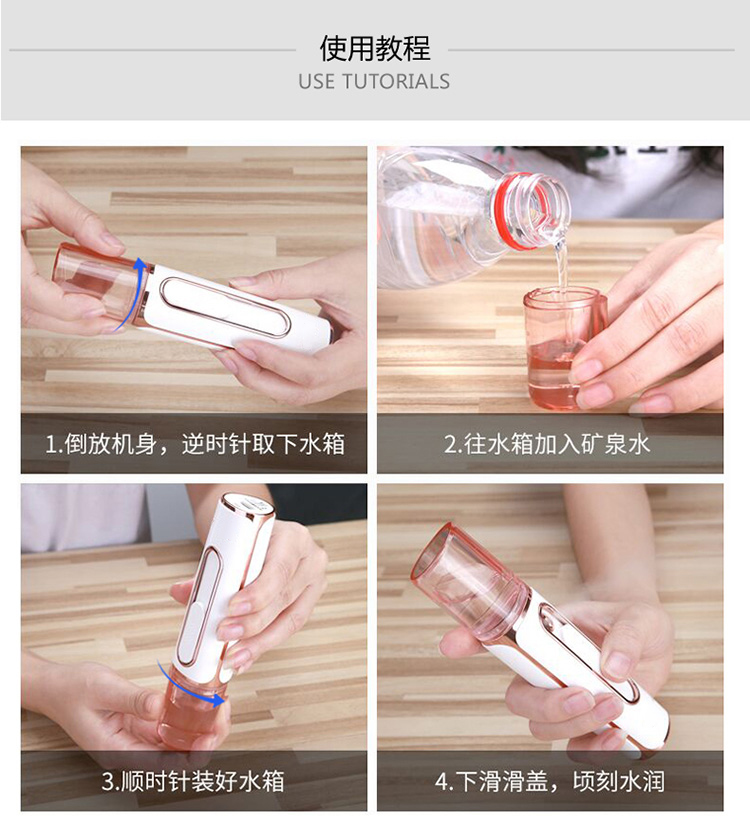 使用教程
USE TUTORIALS

1.倒放机身，逆时针取下水箱

2.往水箱加入矿泉水

3.顺时针装好水箱

4.下滑滑盖，顷刻水润