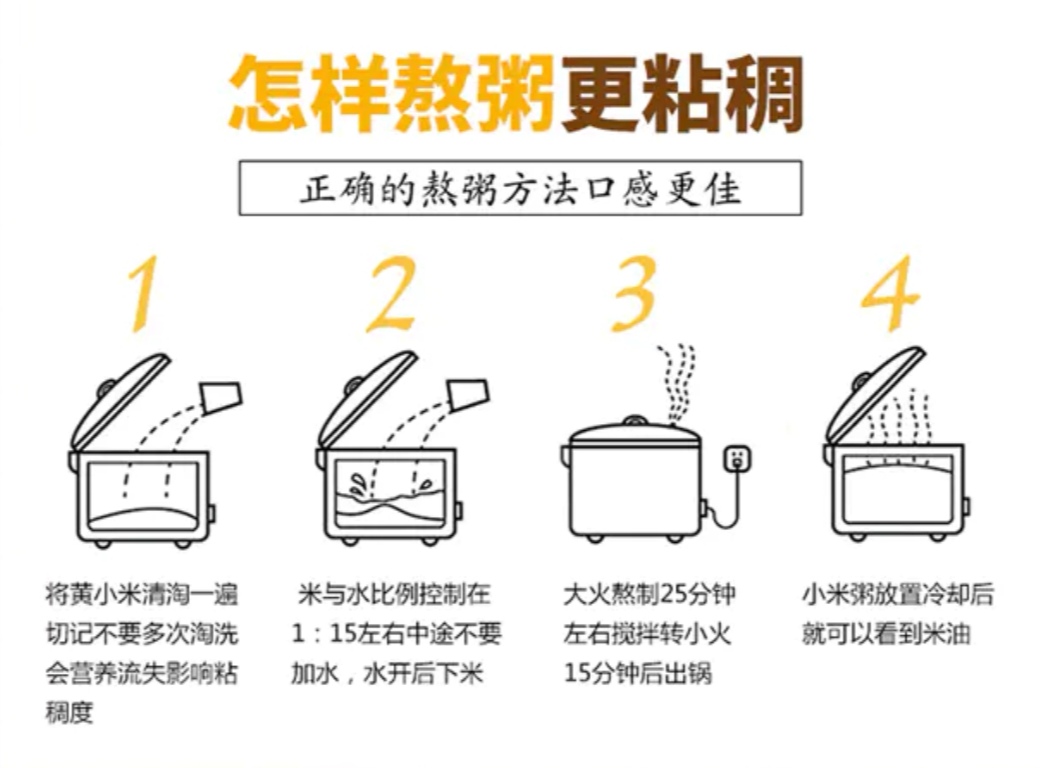 怎样熬粥更粘稠

正确的熬粥方法口感更佳

1

将黄小米清淘一遍切记不要多次淘洗会营养流失影响粘稠度

2

米与水比例控制在1：15左右中途不要加水，水开后下米

3

大火熬制25分钟左右搅拌转小火15分钟后出锅

4

小米粥放置冷却后就可以看到米油