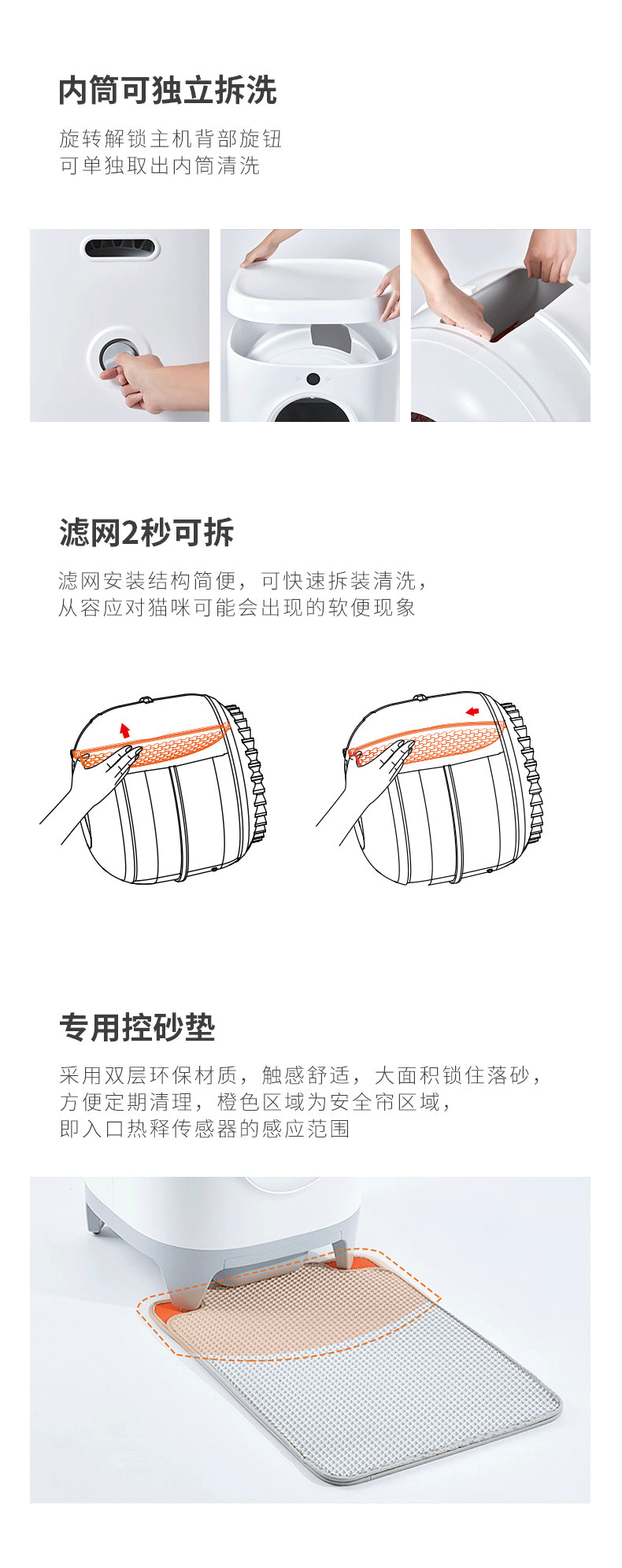 内筒可独立拆洗

旋转解锁主机背部旋钮
可单独取出内筒清洗

滤网2秒可拆

滤网安装结构简便，可快速拆装清洗，
从容应对猫咪可能会出现的软便现象

专用控砂垫

采用双层环保材质，触感舒适，大面积锁住落砂，
方便定期清理，橙色区域为安全帘区域，
即入口热释传感器的感应范围