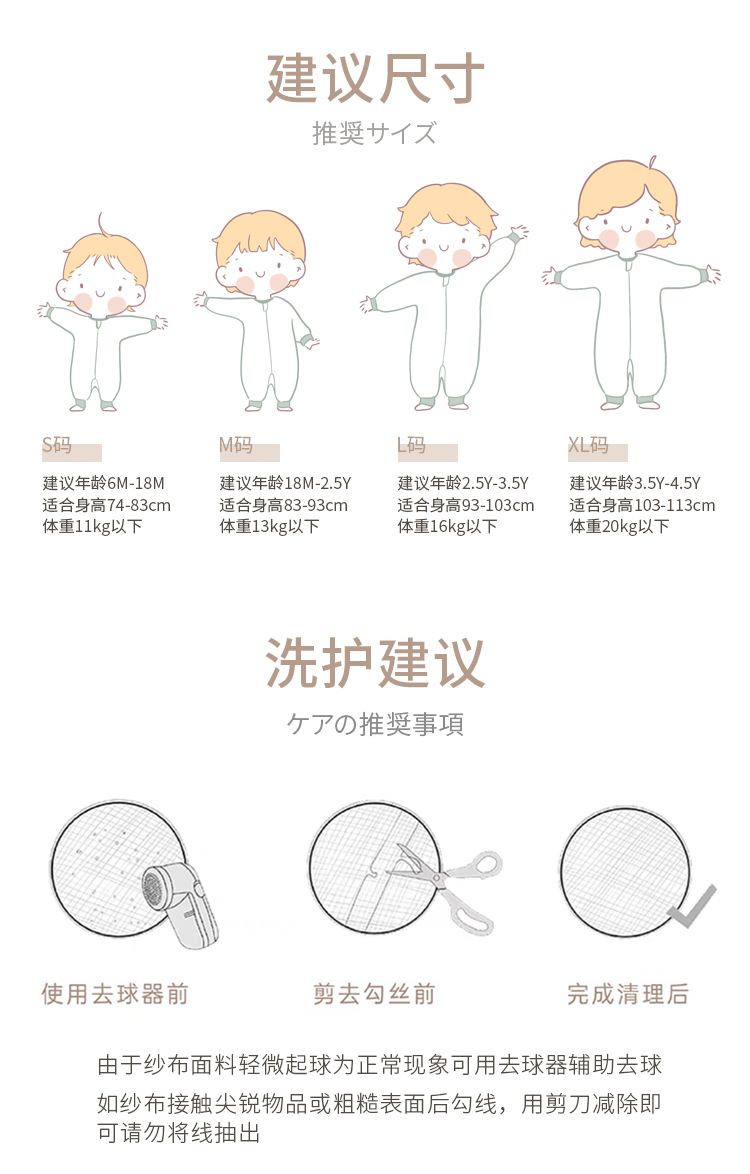 建议尺寸

推奨サイズ

S码
建议年龄6M-18M
适合身高74-83cm
体重11kg以下

M码
建议年龄18M-2.5Y
适合身高83-93cm
体重13kg以下

L码
建议年龄2.5Y-3.5Y
适合身高93-103cm
体重16kg以下

XL码
建议年龄3.5Y-4.5Y
适合身高103-113cm
体重20kg以下

洗护建议

ケアの推奨事項

使用去球器前

剪去勾丝前

完成清理后

由于纱布面料轻微起球为正常现象可用去球器辅助去球
如纱布接触尖锐物品或粗糙表面后勾线，用剪刀减除即可请勿将线抽出