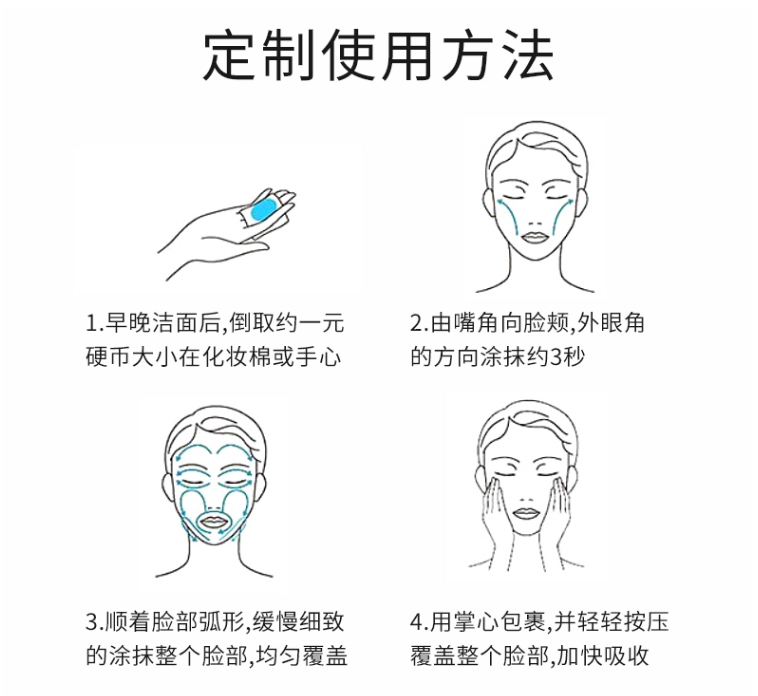 定制使用方法

1.早晚洁面后,倒取约一元硬币大小在化妆棉或手心

2.由嘴角向脸颊,外眼角的方向涂抹约3秒

3.顺着脸部弧形,缓慢细致的涂抹整个脸部,均匀覆盖

4.用掌心包裹,并轻轻按压覆盖整个脸部,加快吸收