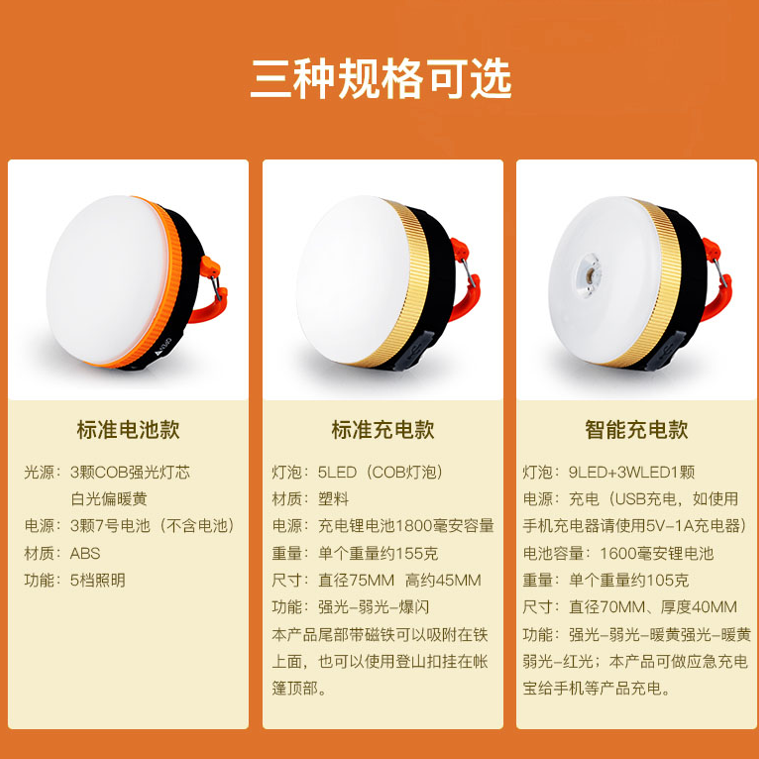 三种规格可选

标准电池款

光源：3颗COB强光灯芯
白光偏暖黄
电源：3颗7号电池（不含电池）
材质：ABS
功能：5档照明

标准充电款

灯泡：5LED（COB灯泡）
材质：塑料
电源：充电锂电池1800毫安容量
重量：单个重量约155克
尺寸：直径75MM 高约45MM
功能：强光-弱光-爆闪
本产品尾部带磁铁可以吸附在铁上面，也可以使用登山扣挂在帐篷顶部。

智能充电款

灯泡：9LED+3WLED1颗
电源：充电（USB充电，如使用手机充电器请使用5V-1A充电器）
电池容量：1600毫安锂电池
重量：单个重量约105克
尺寸：直径70MM、厚度40MM
功能：强光-弱光-暖黄强光-暖黄弱光-红光；本产品可做应急充电宝给手机等产品充电。