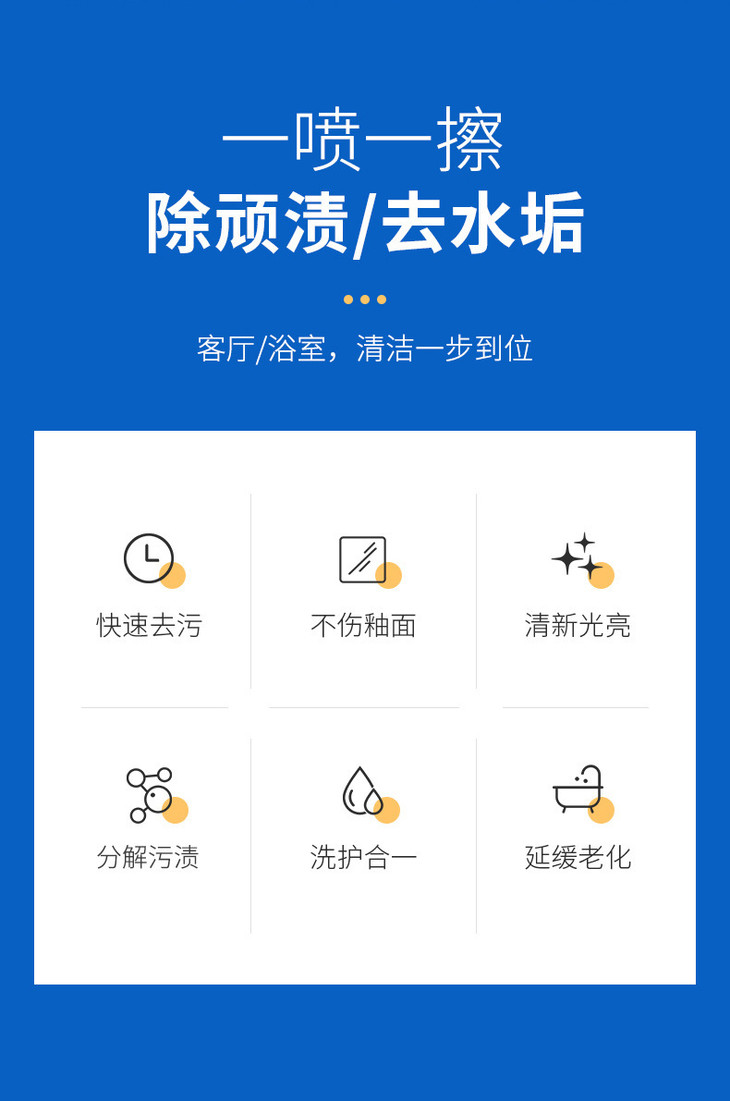 一喷一擦
除顽渍/去水垢

客厅/浴室，清洁一步到位

快速去污

不伤釉面

清新光亮

分解污渍

洗护合一

延缓老化