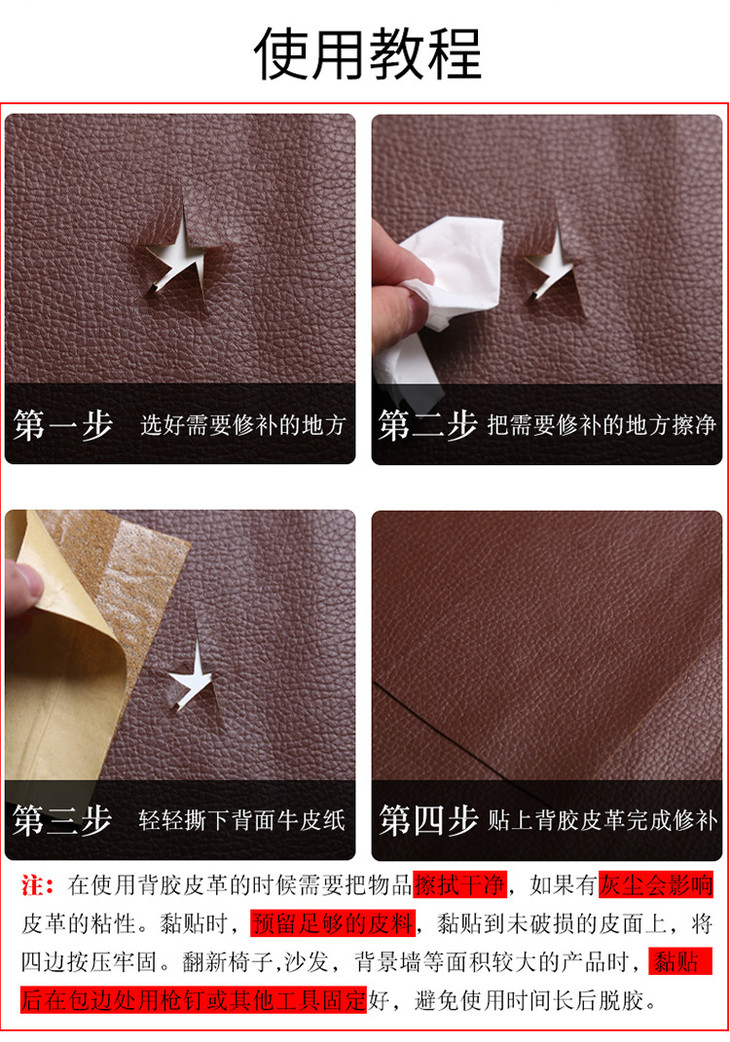 使用教程

第一步 选好需要修补的地方

第二步 把需要修补的地方擦净

第三步 轻轻撕下背面牛皮纸

第四步 贴上背胶皮革完成修补

注：在使用背胶皮革的时候需要把物品擦拭干净，如果有灰尘会影响皮革的粘性。黏贴时，预留足够的皮料，黏贴到未破损的皮面上，将四边按压牢固。翻新椅子,沙发，背景墙等面积较大的产品时，黏贴后在包边处用枪钉或其他工具固定好，避免使用时间长后脱胶。