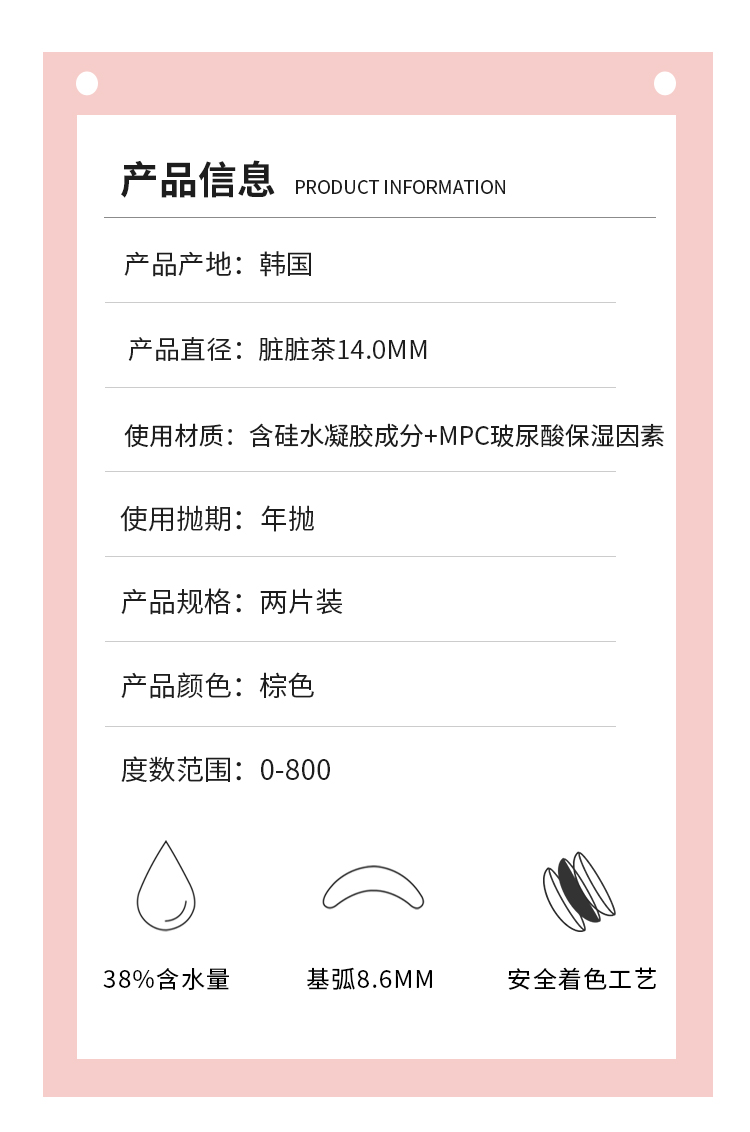 产品信息 PRODUCT INFORMATION

产品产地：韩国

产品直径：脏脏茶14.0MM

使用材质：含硅水凝胶成分+MPC玻尿酸保湿因素

使用抛期：年抛

产品规格：两片装

产品颜色：棕色

度数范围：0-800

38%含水量

基弧8.6MM

安全着色工艺