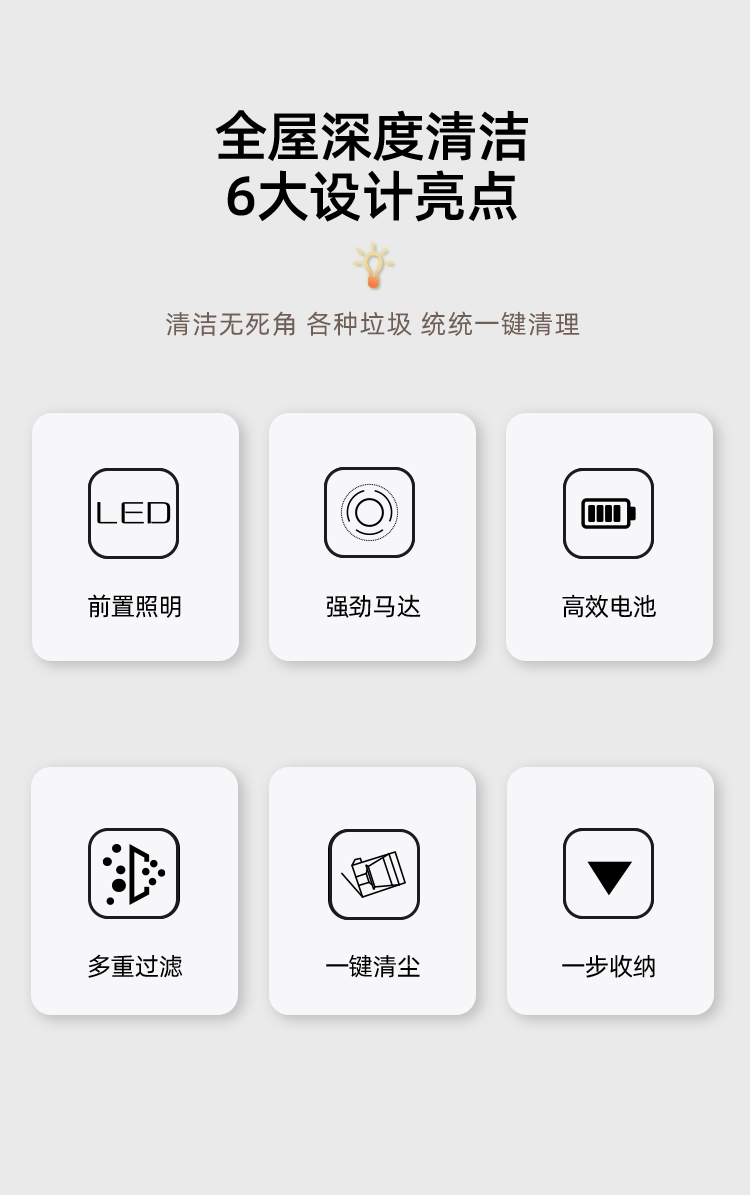 全屋深度清洁
6大设计亮点

清洁无死角 各种垃圾 统统一键清理

LED

前置照明

强劲马达

高效电池

多重过滤

一键清尘

一步收纳