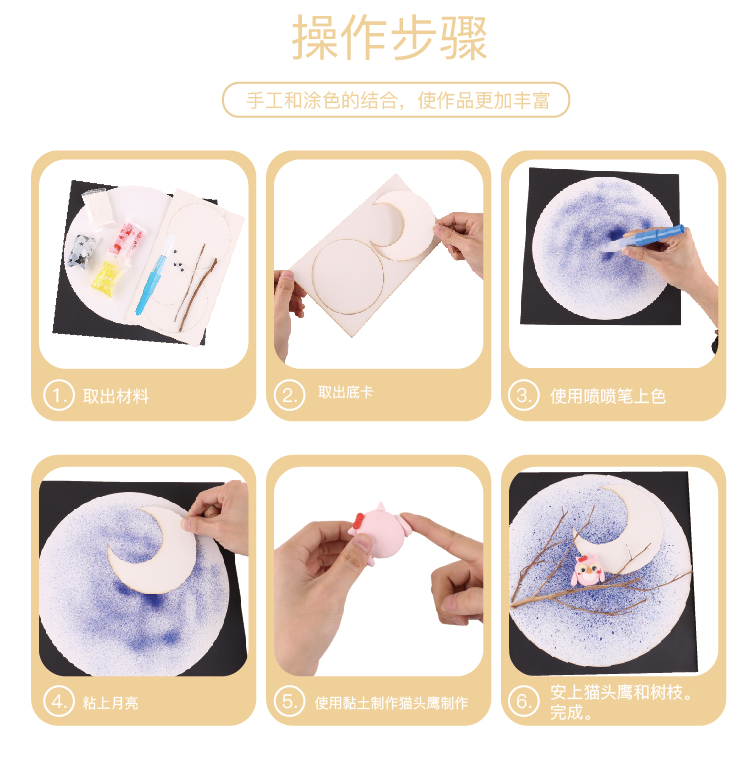 操作步骤

手工和涂色的结合，使作品更加丰富

1. 取出材料

2. 取出底卡

3. 使用喷喷笔上色

4. 粘上月亮

5. 使用黏土制作猫头鹰制作

6. 安上猫头鹰和树枝。完成。