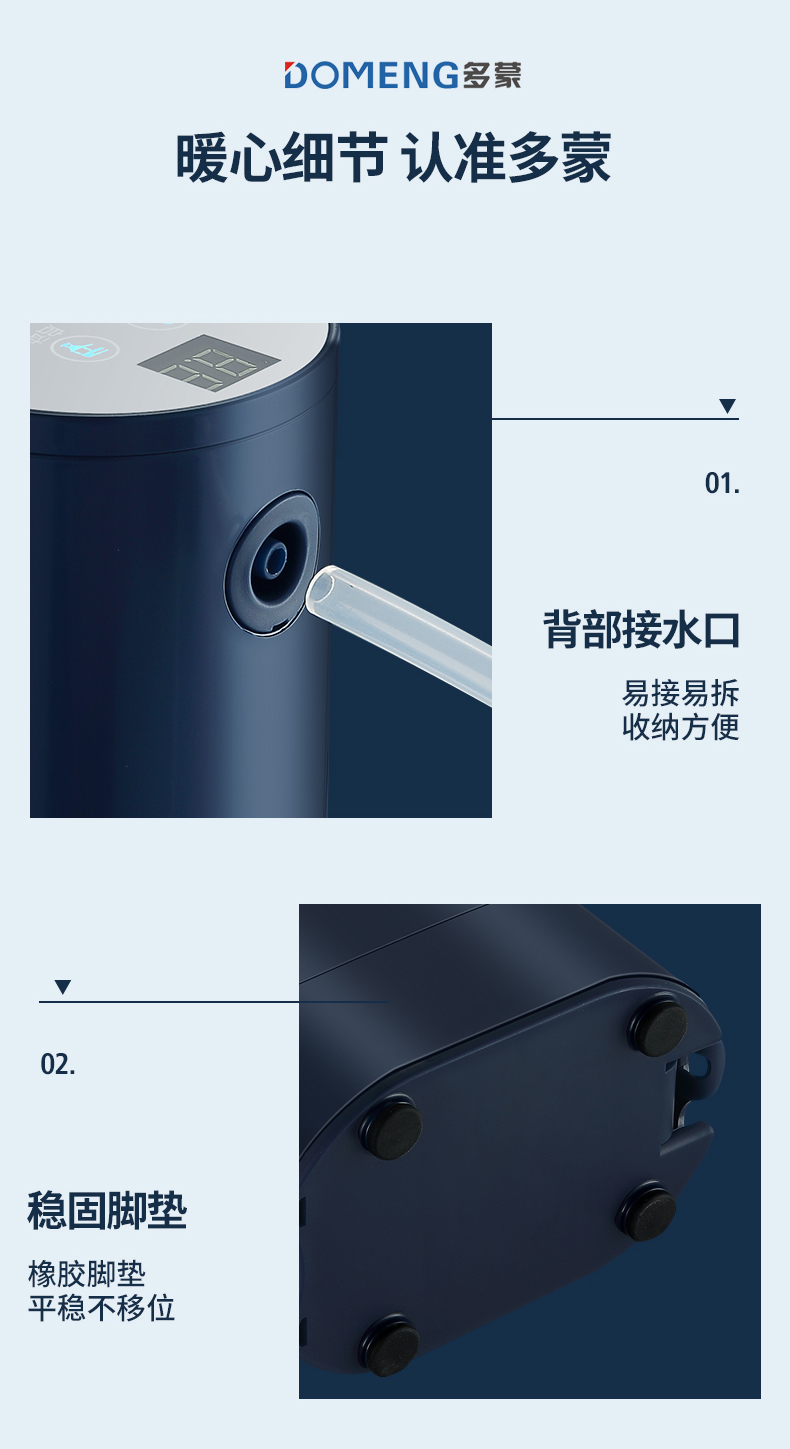 DOMENG多蒙

暖心细节 认准多蒙

01.

背部接水口

易接易拆
收纳方便

02.

稳固脚垫

橡胶脚垫
平稳不移位