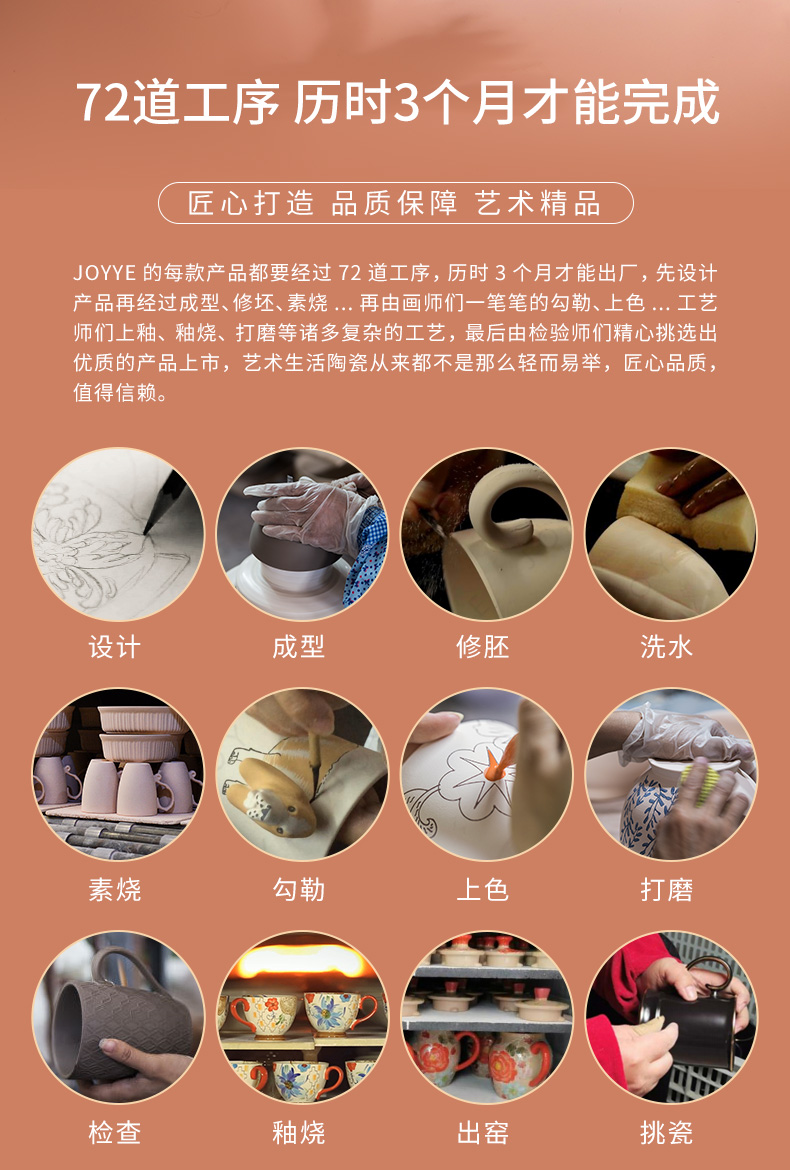 72道工序 历时3个月才能完成

匠心打造 品质保障 艺术精品

JOYYE 的每款产品都要经过 72 道工序，历时 3 个月才能出厂，先设计产品再经过成型、修坯、素烧 ... 再由画师们一笔笔的勾勒、上色 ... 工艺师们上釉、釉烧、打磨等诸多复杂的工艺，最后由检验师们精心挑选出优质的产品上市，艺术生活陶瓷从来都不是那么轻而易举，匠心品质，值得信赖。

设计

成型

修胚

洗水

素烧

勾勒

上色

打磨

检查

釉烧

出窑

挑瓷