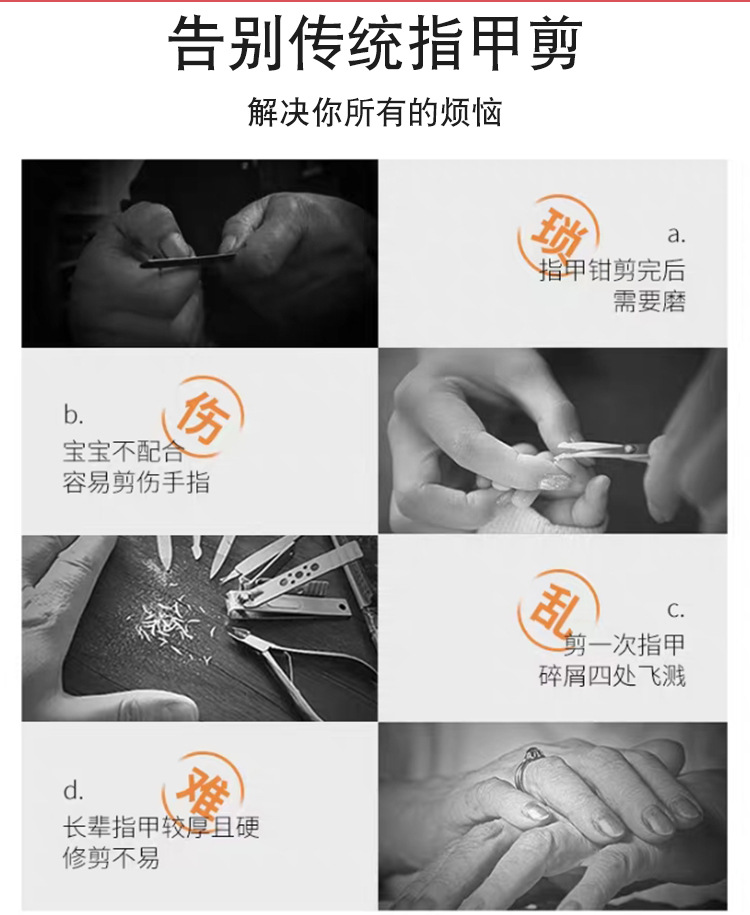 告别传统指甲剪

解决你所有的烦恼

琐

a.
指甲钳剪完后
需要磨

伤

b.
宝宝不配合
容易剪伤手指

乱

c.
剪一次指甲
碎屑四处飞溅

难

d.
长辈指甲较厚且硬
修剪不易