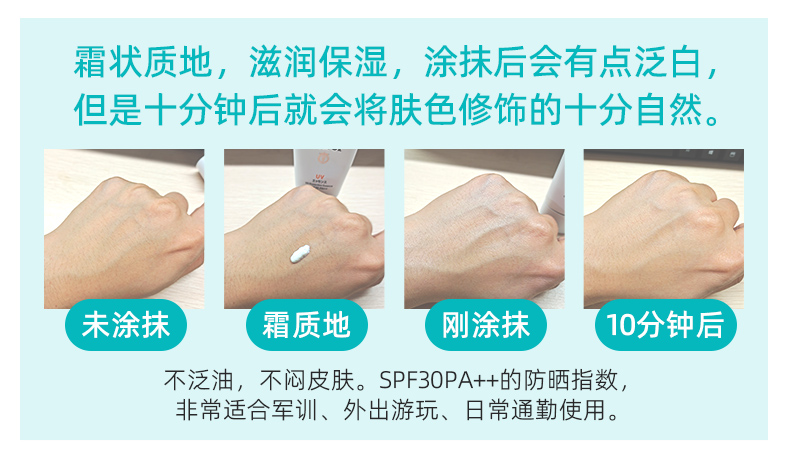 霜状质地，滋润保湿，涂抹后会有点泛白，但是十分钟后就会将肤色修饰的十分自然。

UV

未涂抹

霜质地

刚涂抹

10分钟后

不泛油，不闷皮肤。SPF30PA++的防晒指数，非常适合军训、外出游玩、日常通勤使用。