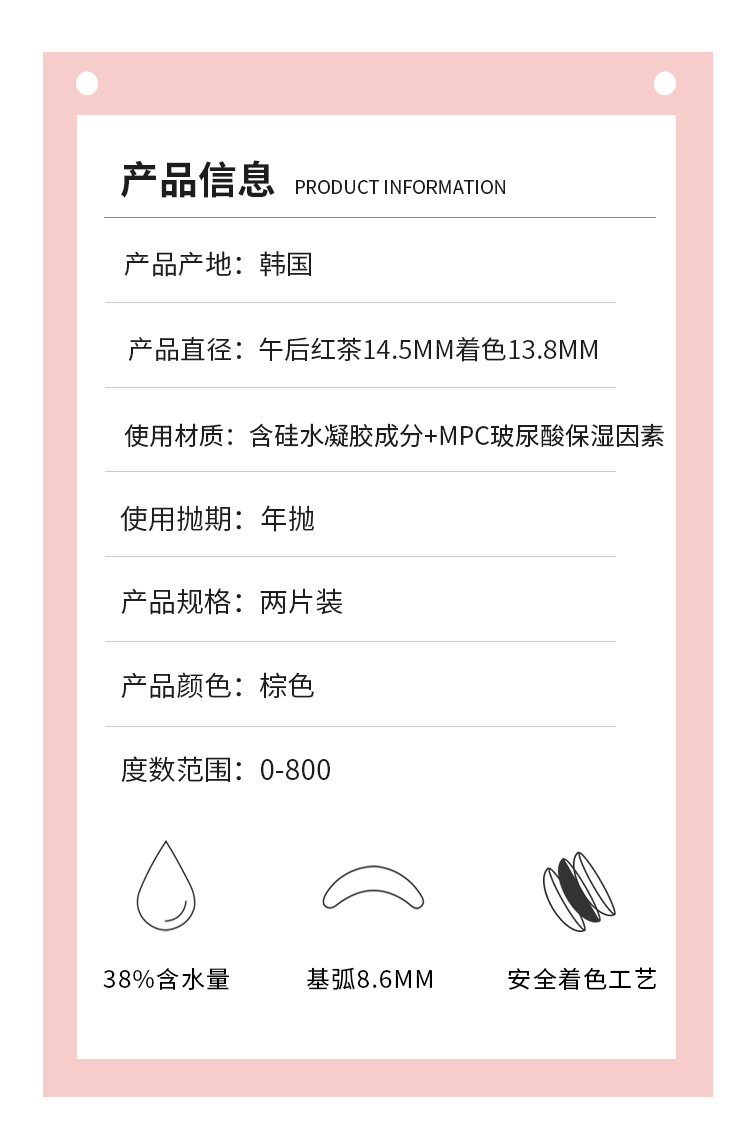 产品信息 PRODUCT INFORMATION

产品产地：韩国

产品直径：午后红茶14.5MM着色13.8MM

使用材质：含硅水凝胶成分+MPC玻尿酸保湿因素

使用抛期：年抛

产品规格：两片装

产品颜色：棕色

度数范围：0-800

38%含水量

基弧8.6MM

安全着色工艺