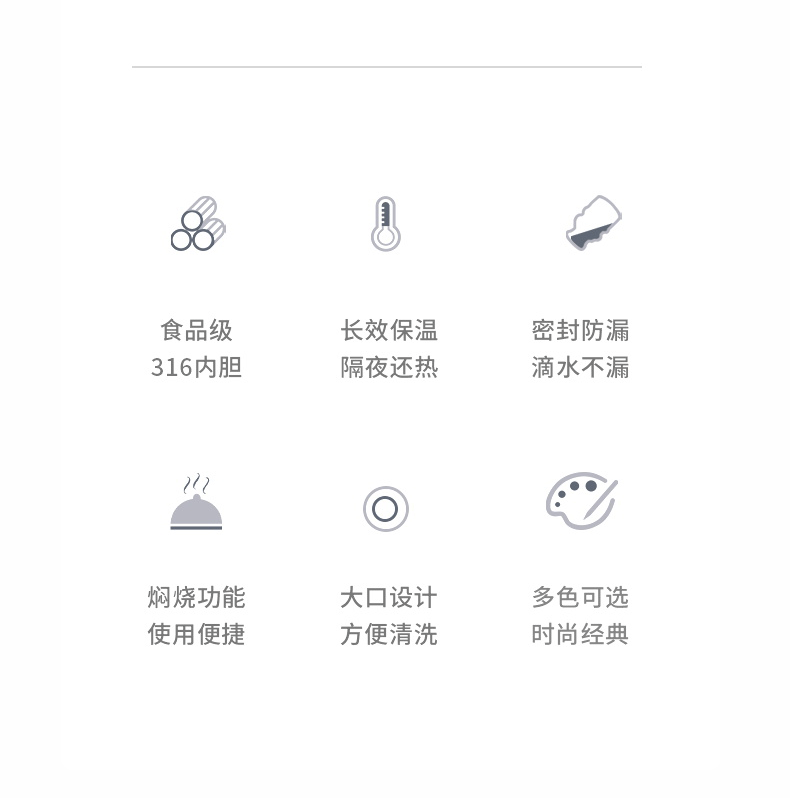 食品级
316内胆

长效保温
隔夜还热

密封防漏
滴水不漏

焖烧功能
使用便捷

大口设计
方便清洗

多色可选
时尚经典