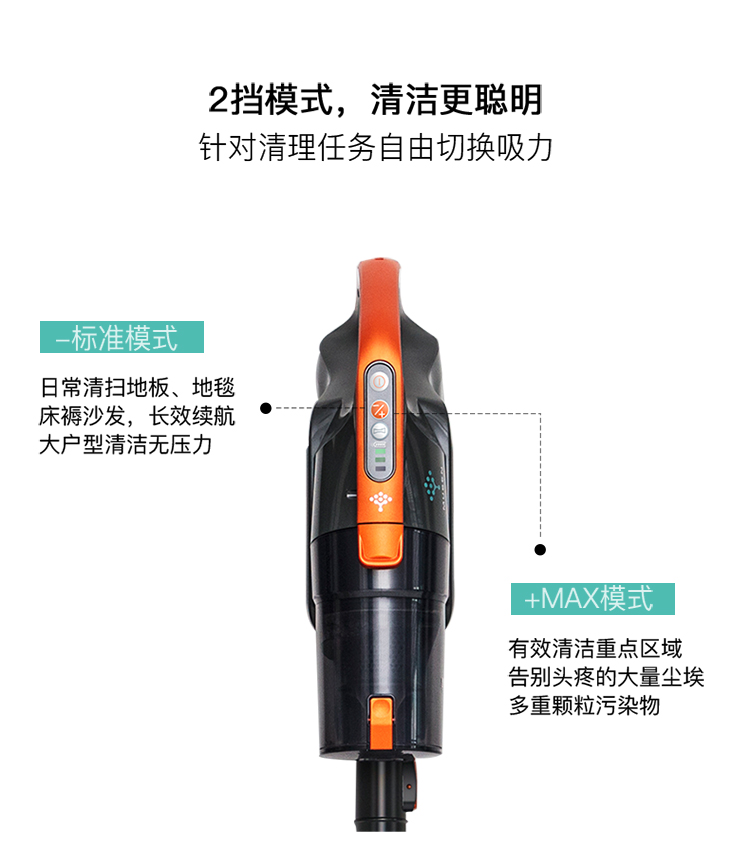 2挡模式，清洁更聪明
针对清理任务自由切换吸力

–标准模式
日常清扫地板、地毯
床褥沙发，长效续航
大户型清洁无压力

+MAX模式
有效清洁重点区域
告别头疼的大量尘埃
多重颗粒污染物