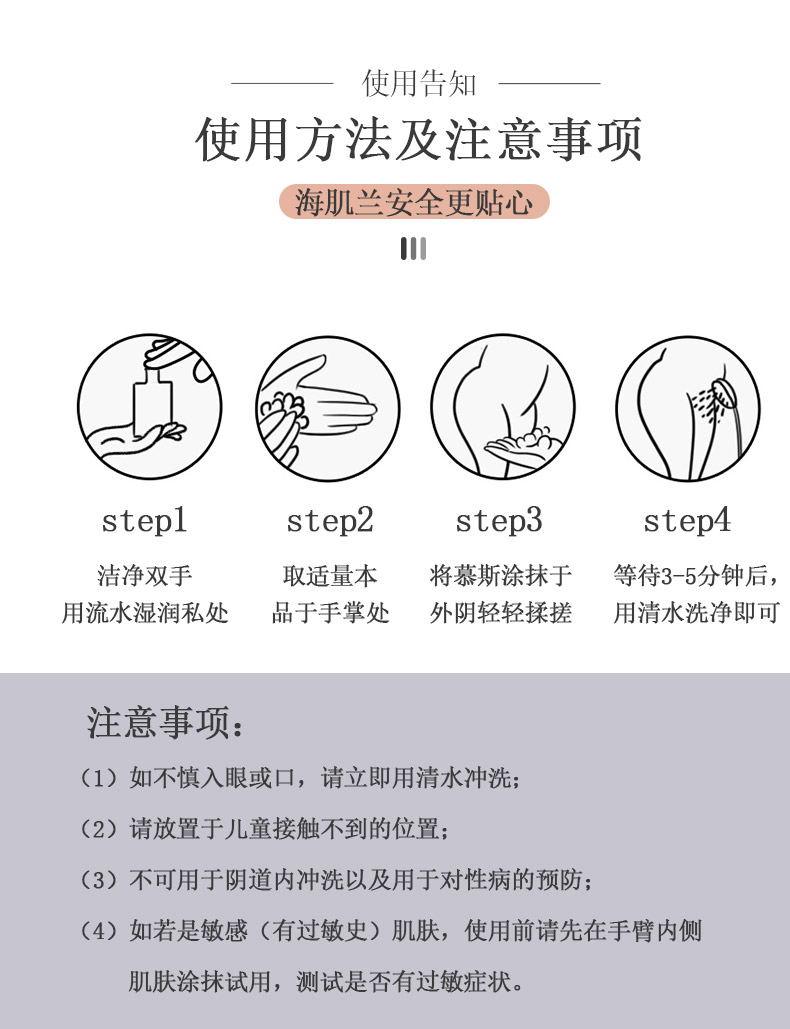 使用告知

使用方法及注意事项

海肌兰安全更贴心

step1
洁净双手
用流水湿润私处

step2
取适量本
品于手掌处

step3
将慕斯涂抹于
外阴轻轻揉搓

step4
等待3-5分钟后，
用清水洗净即可

注意事项：

（1）如不慎入眼或口，请立即用清水冲洗；

（2）请放置于儿童接触不到的位置；

（3）不可用于阴道内冲洗以及用于对性病的预防；

（4）如若是敏感（有过敏史）肌肤，使用前请先在手臂内侧肌肤涂抹试用，测试是否有过敏症状。