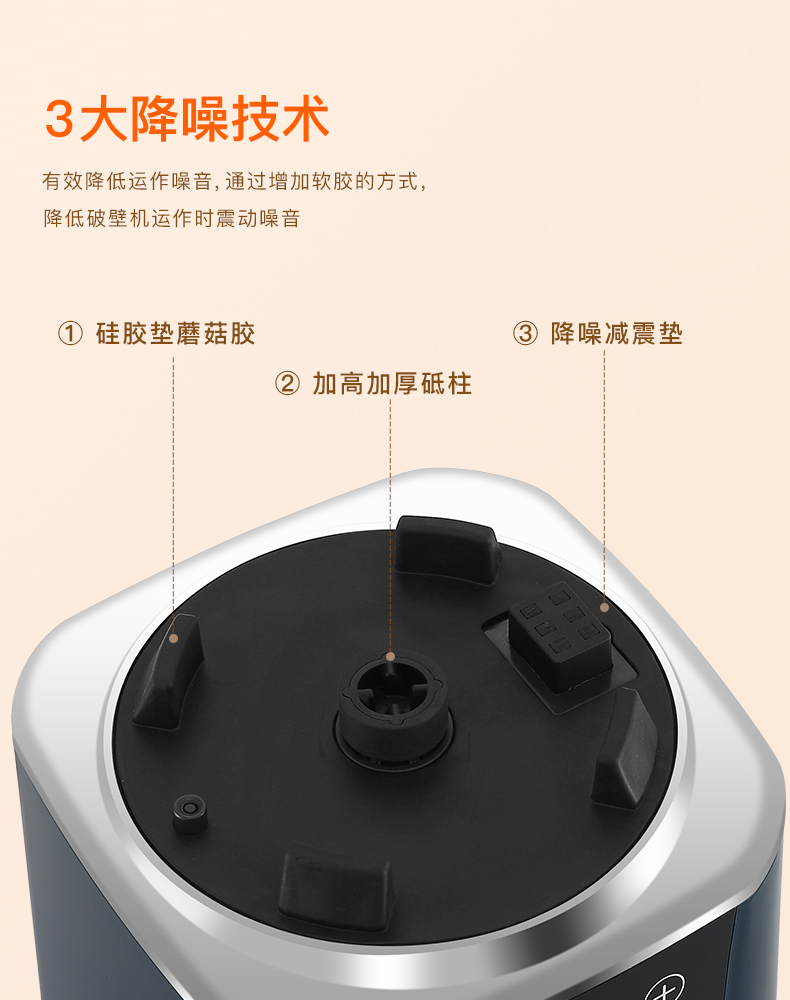 3大降噪技术

有效降低运作噪音，通过增加软胶的方式，
降低破壁机运作时震动噪音

① 硅胶垫蘑菇胶

② 加高加厚砥柱

③ 降噪减震垫