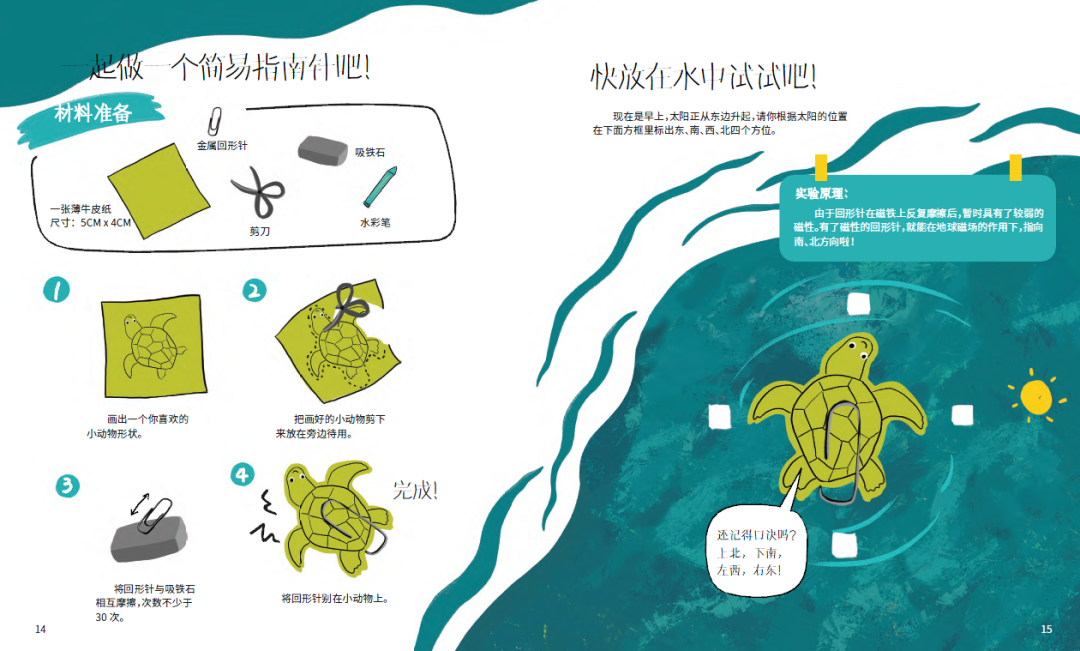 一起做一个简易指南针吧！

材料准备

金属回形针

吸铁石

一张薄牛皮纸
尺寸：5CM x 4CM

剪刀

水彩笔

1

画出一个你喜欢的小动物形状。

2

把画好的小动物剪下来放在旁边待用。

3

将回形针与吸铁石相互摩擦，次数不少于30次。

4

完成！

将回形针别在小动物上。

14

快放在水中试试吧！

现在是早上，太阳正从东边升起，请你根据太阳的位置在下面方框里标出东、南、西、北四个方位。

实验原理：
由于回形针在磁铁上反复摩擦后，暂时具有了较弱的磁性。有了磁性的回形针，就能在地球磁场的作用下，指向南、北方向啦！

还记得口诀吗？
上北，下南，
左西，右东！

15