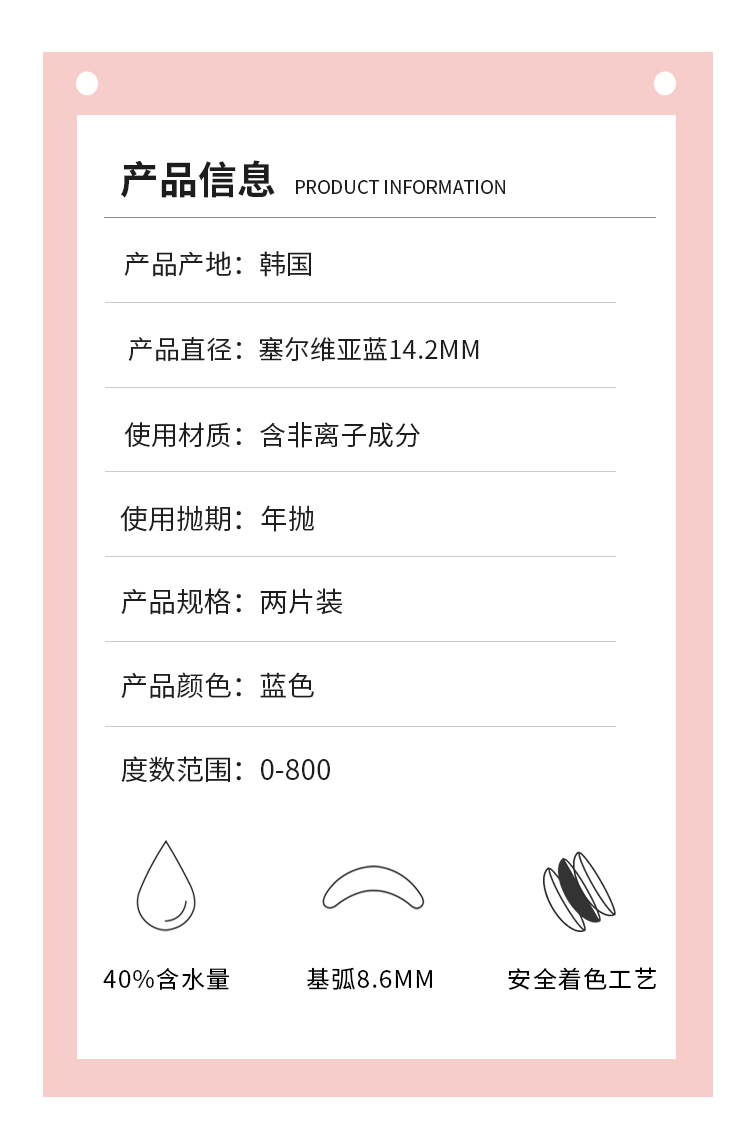 产品信息 PRODUCT INFORMATION

产品产地：韩国

产品直径：塞尔维亚蓝14.2MM

使用材质：含非离子成分

使用抛期：年抛

产品规格：两片装

产品颜色：蓝色

度数范围：0-800

40%含水量

基弧8.6MM

安全着色工艺