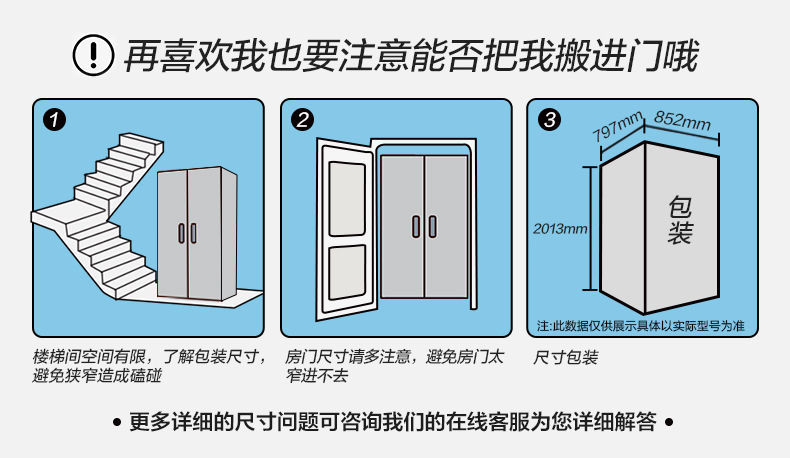 ! 再喜欢我也要注意能否把我搬进门哦

1

楼梯间空间有限，了解包装尺寸，避免狭窄造成磕碰

2

房门尺寸请多注意，避免房门太窄进不去

3

797mm 852mm

2013mm

包装

注:此数据仅供展示具体以实际型号为准

尺寸包装

• 更多详细的尺寸问题可咨询我们的在线客服为您详细解答 •