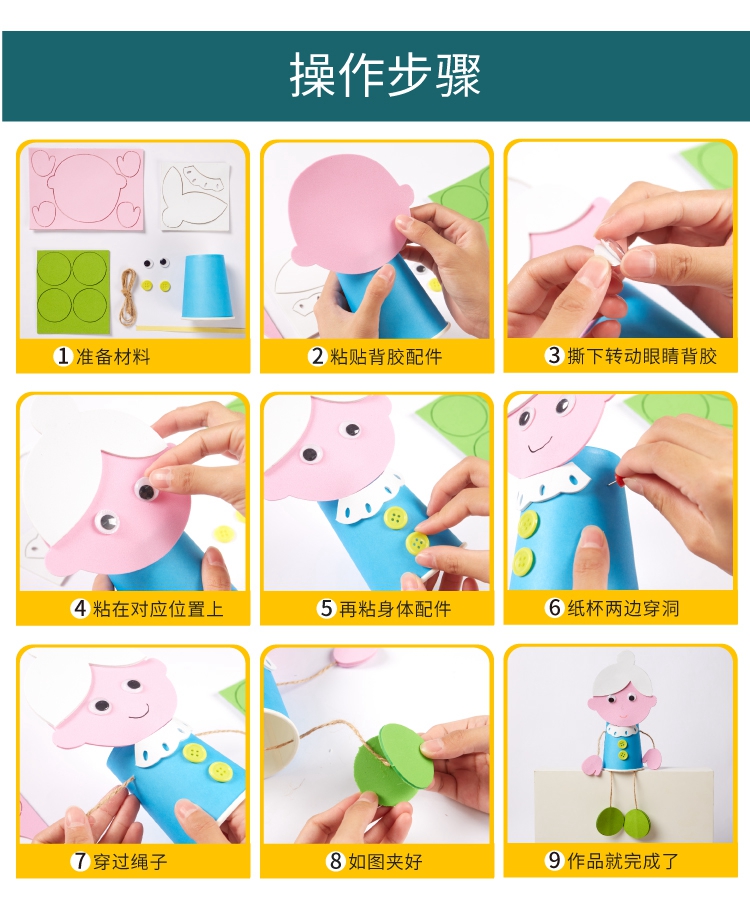 操作步骤

1 准备材料

2 粘贴背胶配件

3 撕下转动眼睛背胶

4 粘在对应位置上

5 再粘身体配件

6 纸杯两边穿洞

7 穿过绳子

8 如图夹好

9 作品就完成了