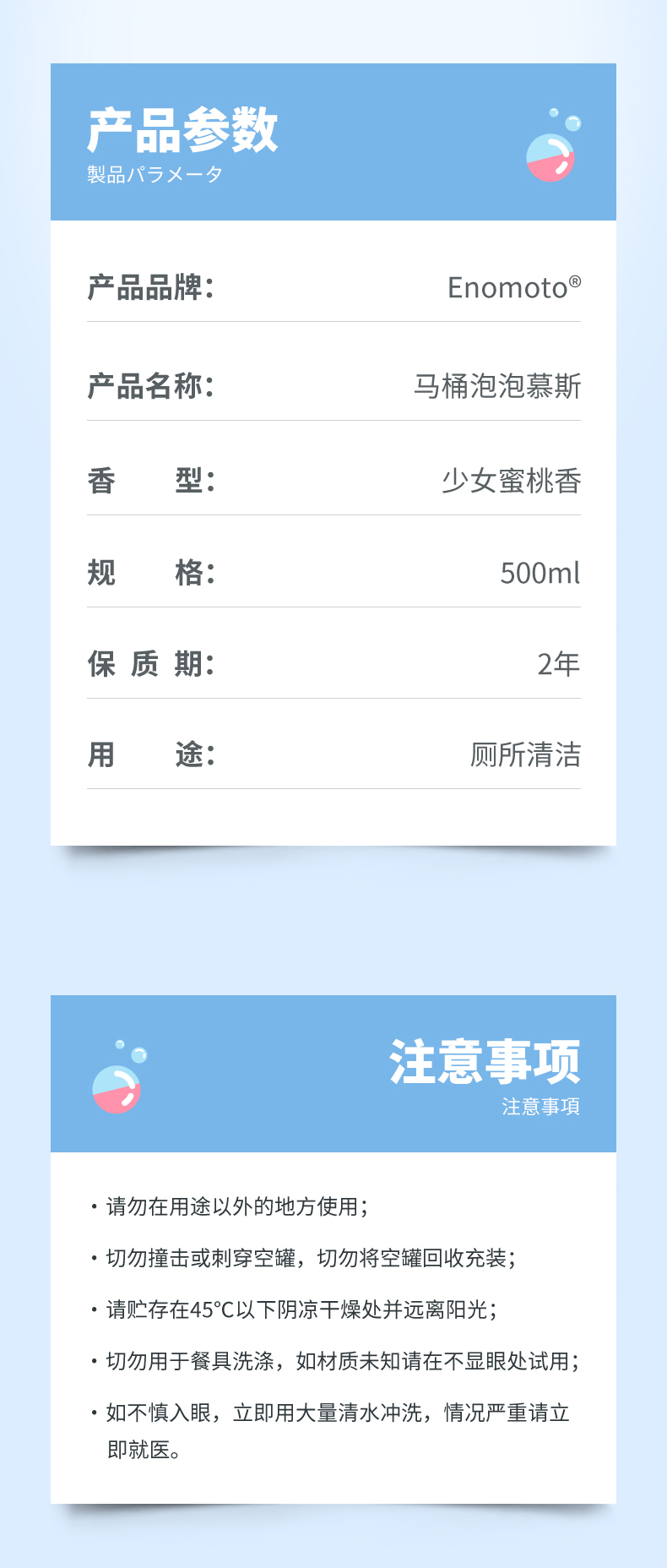 产品参数
製品パラメータ

产品品牌： Enomoto®

产品名称： 马桶泡泡慕斯

香 型： 少女蜜桃香

规 格： 500ml

保 质 期： 2年

用 途： 厕所清洁

注意事项
注意事項

• 请勿在用途以外的地方使用；

• 切勿撞击或刺穿空罐，切勿将空罐回收充装；

• 请贮存在45°C以下阴凉干燥处并远离阳光；

• 切勿用于餐具洗涤，如材质未知请在不显眼处试用；

• 如不慎入眼，立即用大量清水冲洗，情况严重请立即就医。