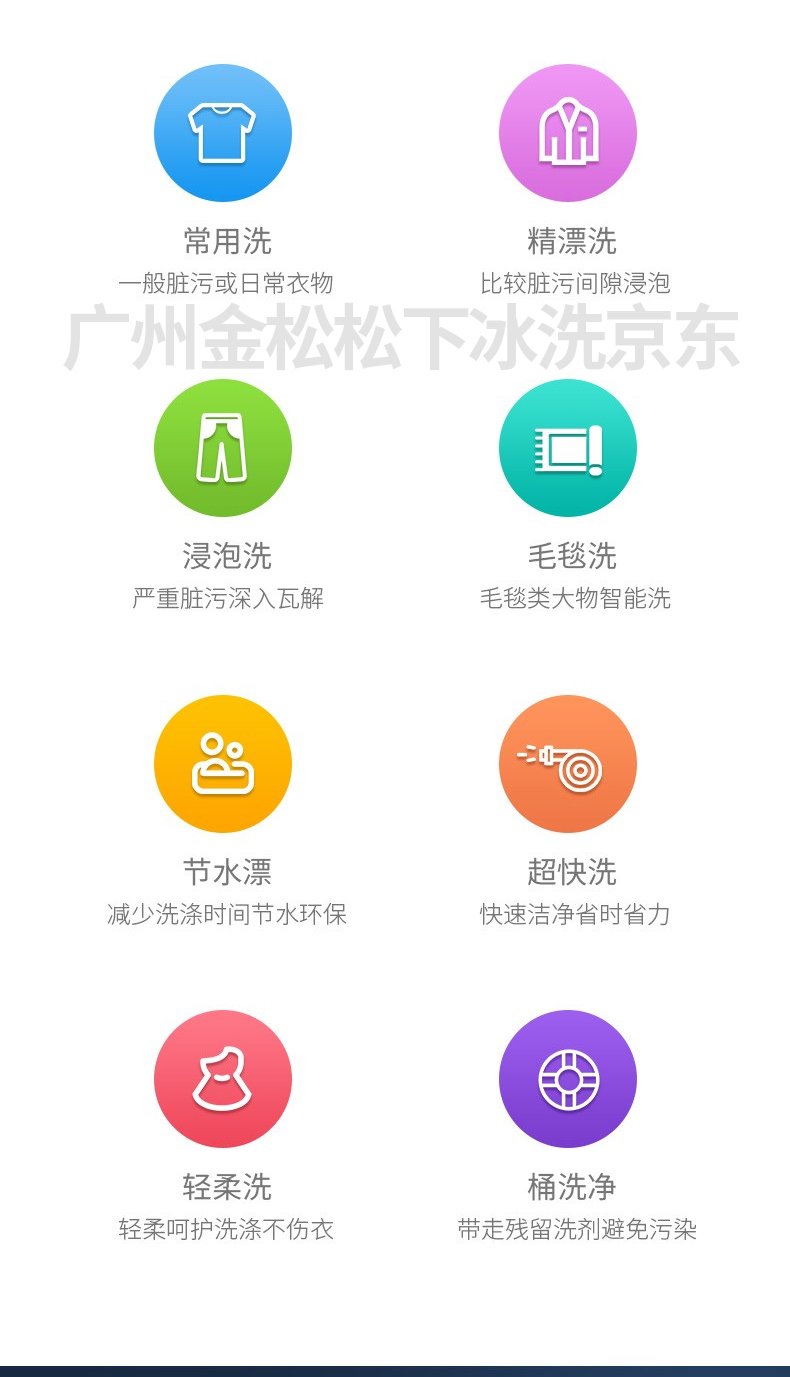 常用洗
一般脏污或日常衣物

精漂洗
比较脏污间隙浸泡

浸泡洗
严重脏污深入瓦解

毛毯洗
毛毯类大物智能洗

节水漂
减少洗涤时间节水环保

超快洗
快速洁净省时省力

轻柔洗
轻柔呵护洗涤不伤衣

桶洗净
带走残留洗剂避免污染

广州金松松下冰洗京东