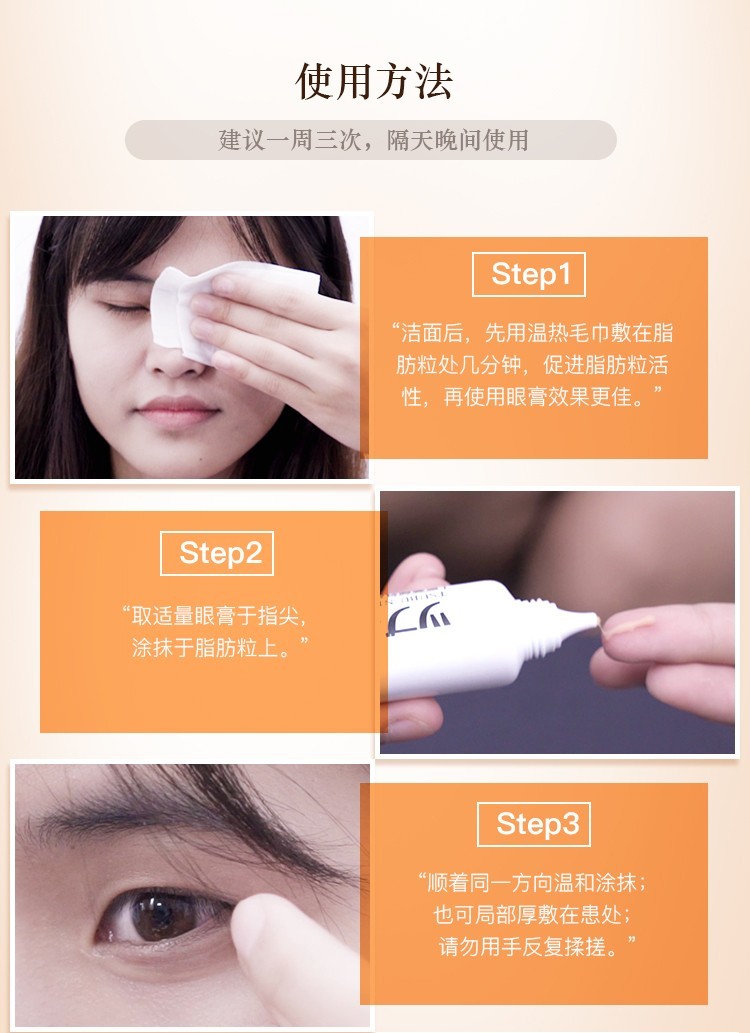 使用方法

建议一周三次，隔天晚间使用

Step1

“洁面后，先用温热毛巾敷在脂肪粒处几分钟，促进脂肪粒活性，再使用眼膏效果更佳。”

Step2

“取适量眼膏于指尖，涂抹于脂肪粒上。”

Step3

“顺着同一方向温和涂抹；也可局部厚敷在患处；请勿用手反复揉搓。”