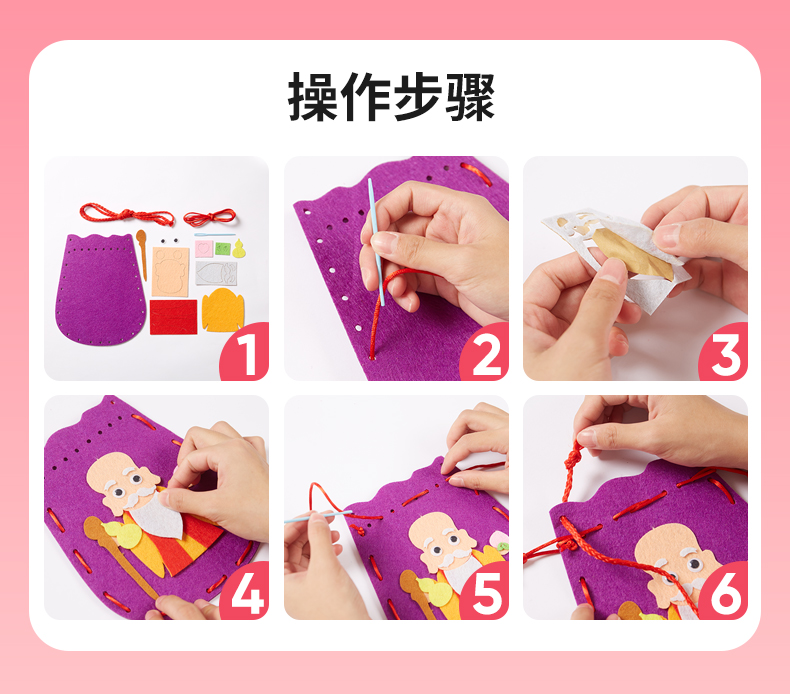 操作步骤

1

2

3

4

5

6