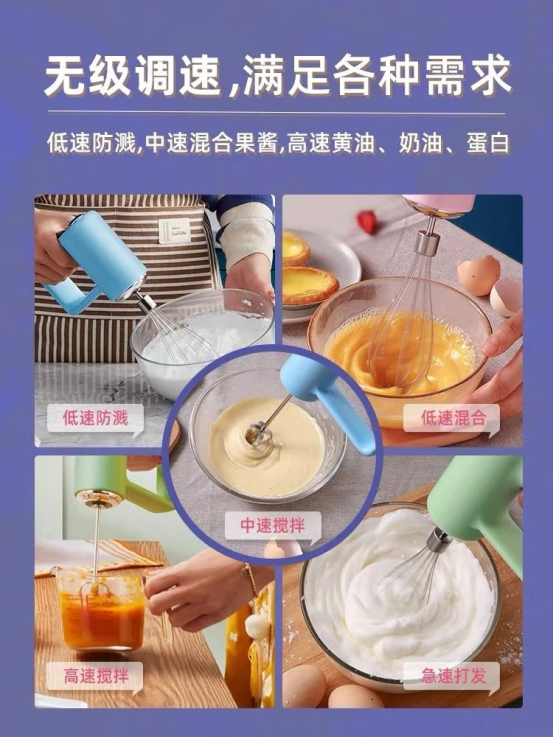 无级调速,满足各种需求

低速防溅,中速混合果酱,高速黄油、奶油、蛋白

低速防溅

低速混合

中速搅拌

高速搅拌

急速打发