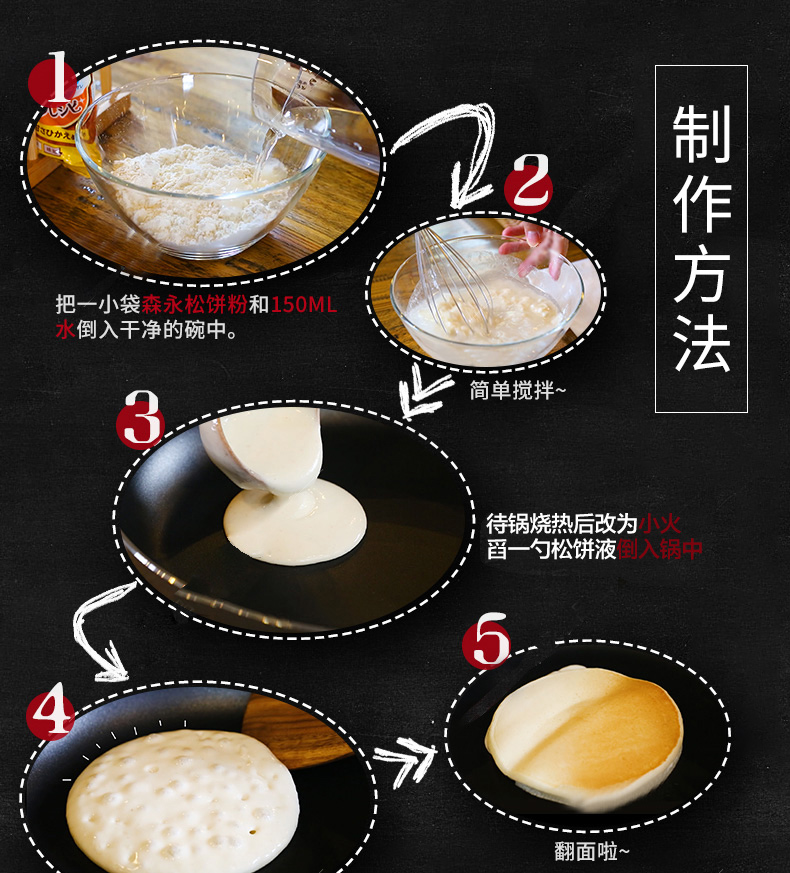 制作方法

1

把一小袋森永松饼粉和150ML水倒入干净的碗中。

2

简单搅拌~

3

待锅烧热后改为小火
舀一勺松饼液倒入锅中

4

5

翻面啦~