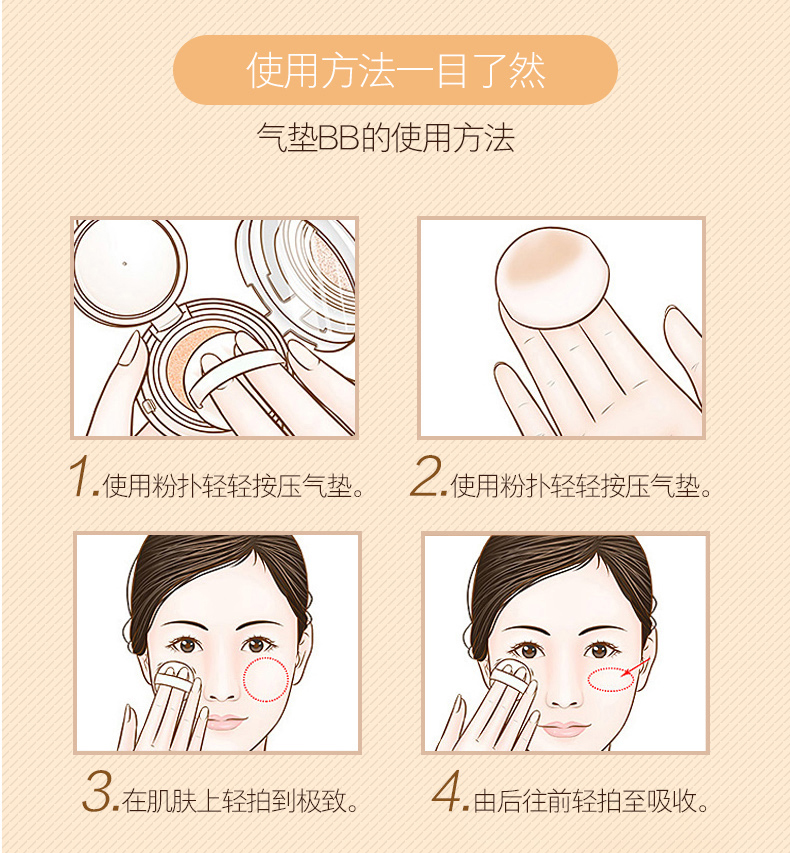 使用方法一目了然

气垫BB的使用方法

1.使用粉扑轻轻按压气垫。

2.使用粉扑轻轻按压气垫。

3.在肌肤上轻拍到极致。

4.由后往前轻拍至吸收。