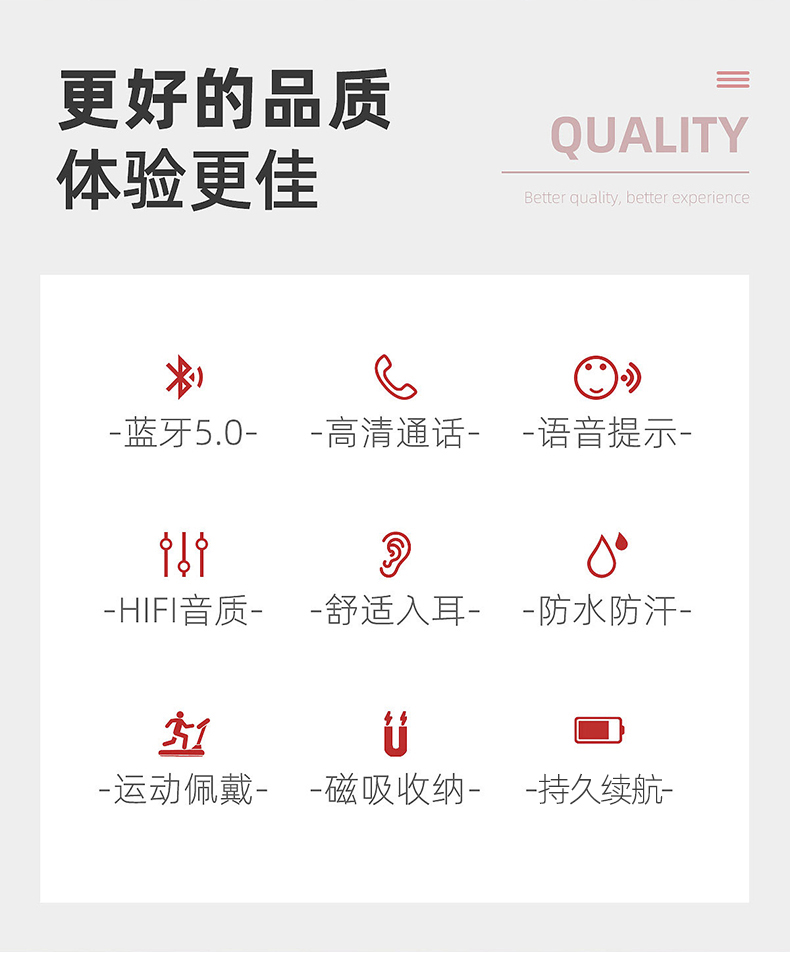 更好的品质
体验更佳

QUALITY

Better quality, better experience

-蓝牙5.0-

-高清通话-

-语音提示-

-HIFI音质-

-舒适入耳-

-防水防汗-

-运动佩戴-

-磁吸收纳-

-持久续航-