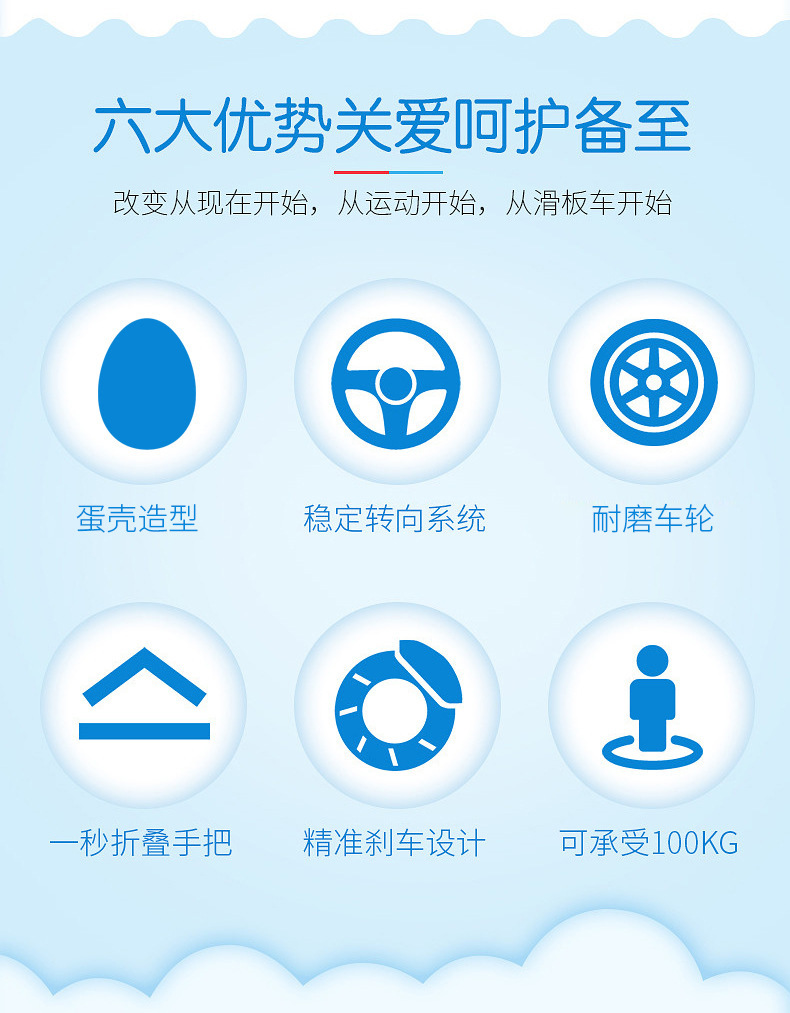 六大优势关爱呵护备至

改变从现在开始，从运动开始，从滑板车开始

蛋壳造型

稳定转向系统

耐磨车轮

一秒折叠手把

精准刹车设计

可承受100KG