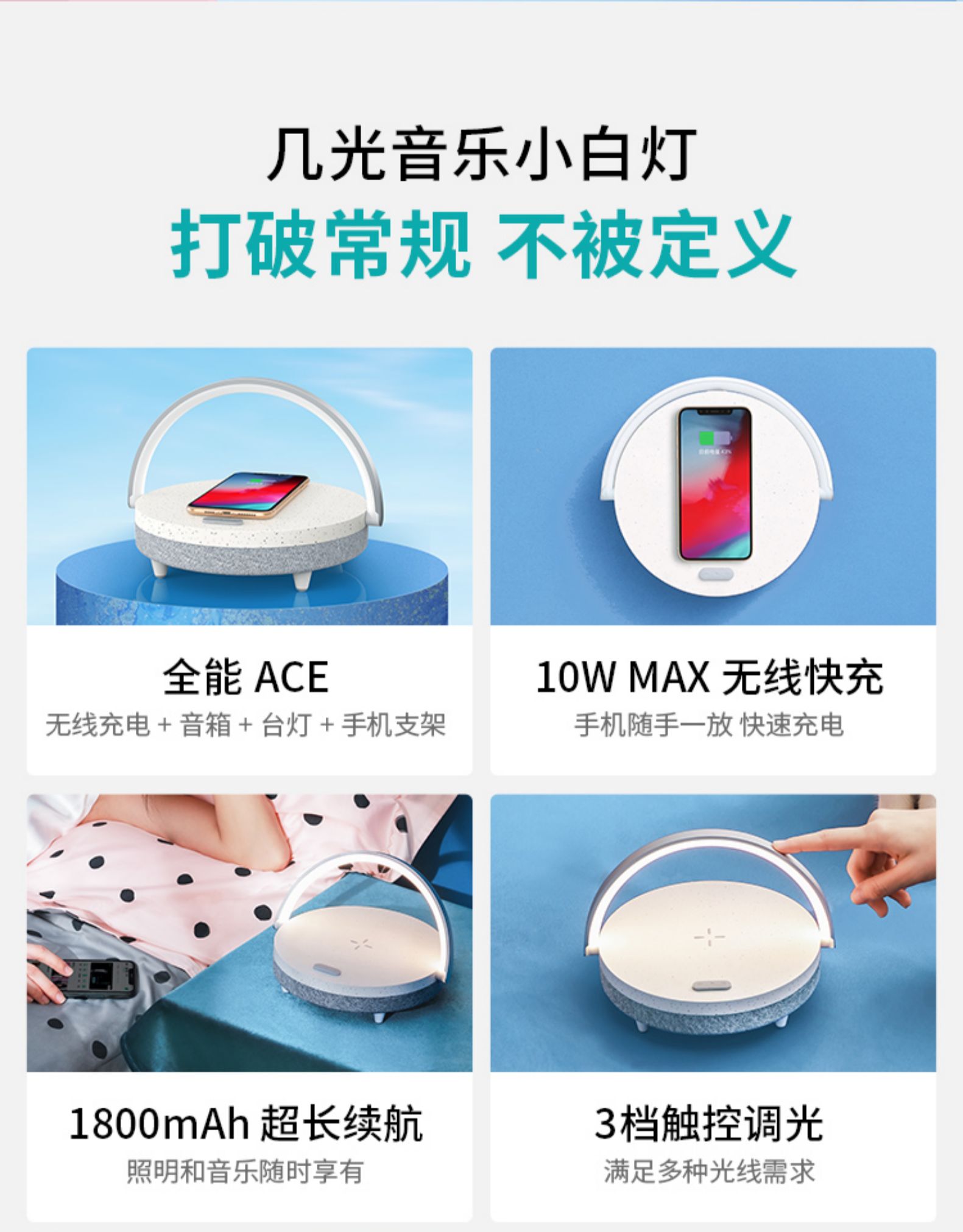 几光音乐小白灯
打破常规 不被定义

全能 ACE
无线充电 + 音箱 + 台灯 + 手机支架

10W MAX 无线快充
手机随手一放 快速充电

1800mAh 超长续航
照明和音乐随时享有

3档触控调光
满足多种光线需求