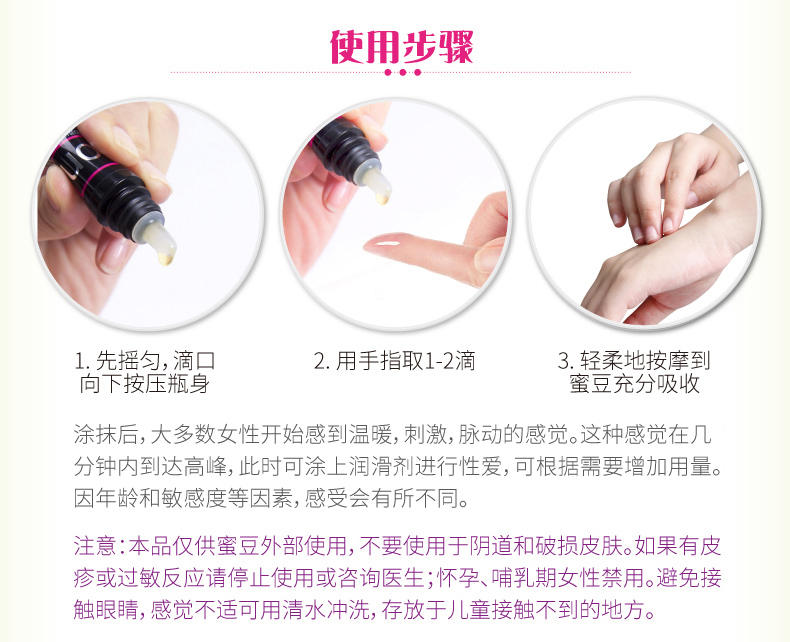 使用步骤

1. 先摇匀，滴口向下按压瓶身

2. 用手指取1-2滴

3. 轻柔地按摩到蜜豆充分吸收

涂抹后，大多数女性开始感到温暖，刺激，脉动的感觉。这种感觉在几分钟内到达高峰，此时可涂上润滑剂进行性爱，可根据需要增加用量。因年龄和敏感度等因素，感受会有所不同。

注意：本品仅供蜜豆外部使用，不要使用于阴道和破损皮肤。如果有皮疹或过敏反应请停止使用或咨询医生；怀孕、哺乳期女性禁用。避免接触眼睛，感觉不适可用清水冲洗，存放于儿童接触不到的地方。