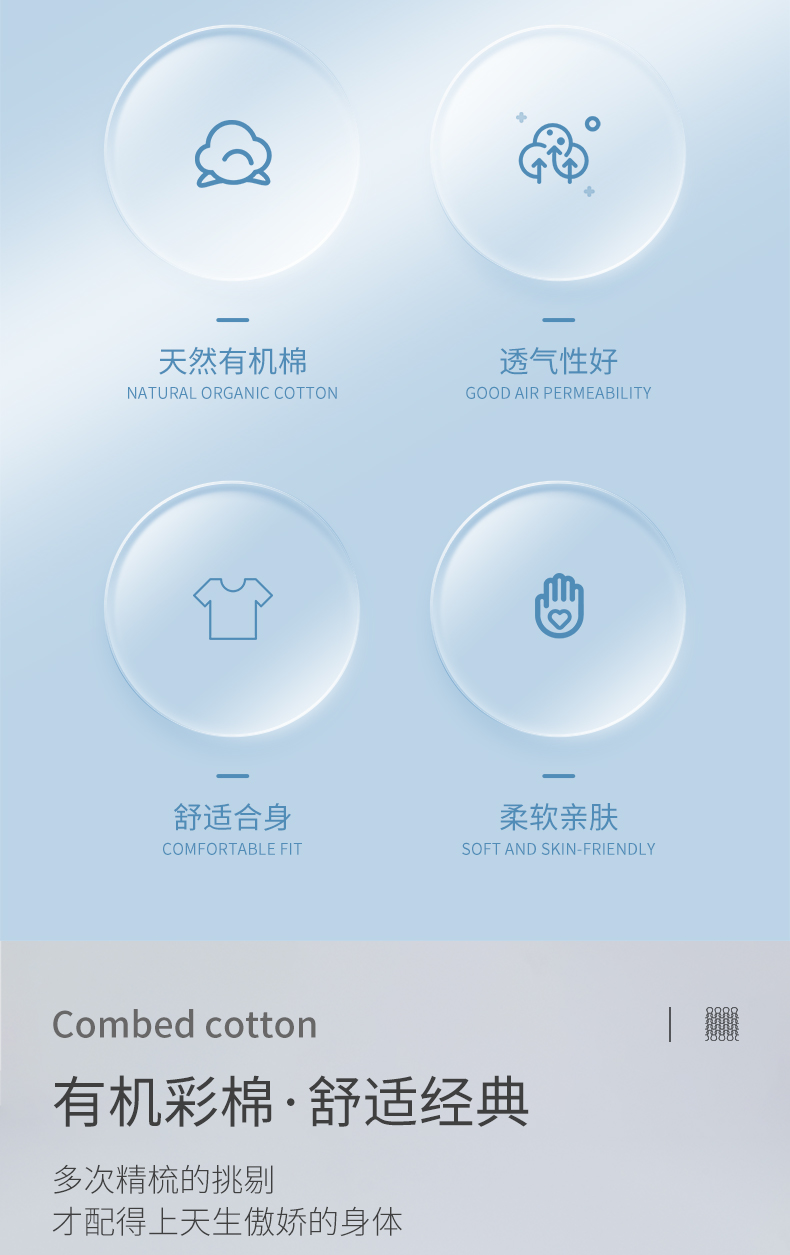 天然有机棉
NATURAL ORGANIC COTTON

透气性好
GOOD AIR PERMEABILITY

舒适合身
COMFORTABLE FIT

柔软亲肤
SOFT AND SKIN-FRIENDLY

Combed cotton

有机彩棉·舒适经典

多次精梳的挑剔
才配得上天生傲娇的身体